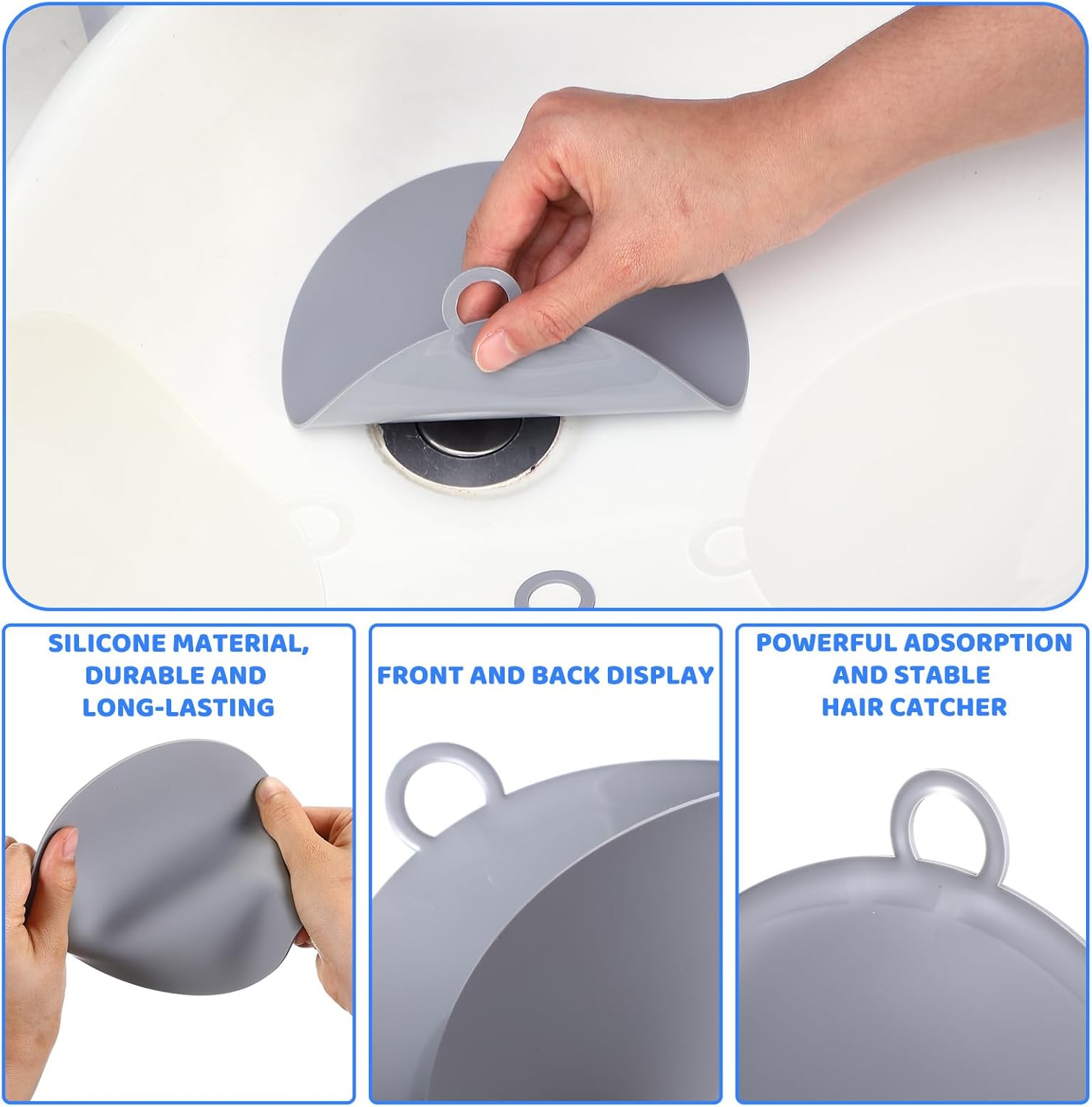 SILICONE MATERIAL, DURABLE AND LONG-LASTING

FRONT AND BACK DISPLAY

POWERFUL ADSORPTION AND STABLE HAIR CATCHER