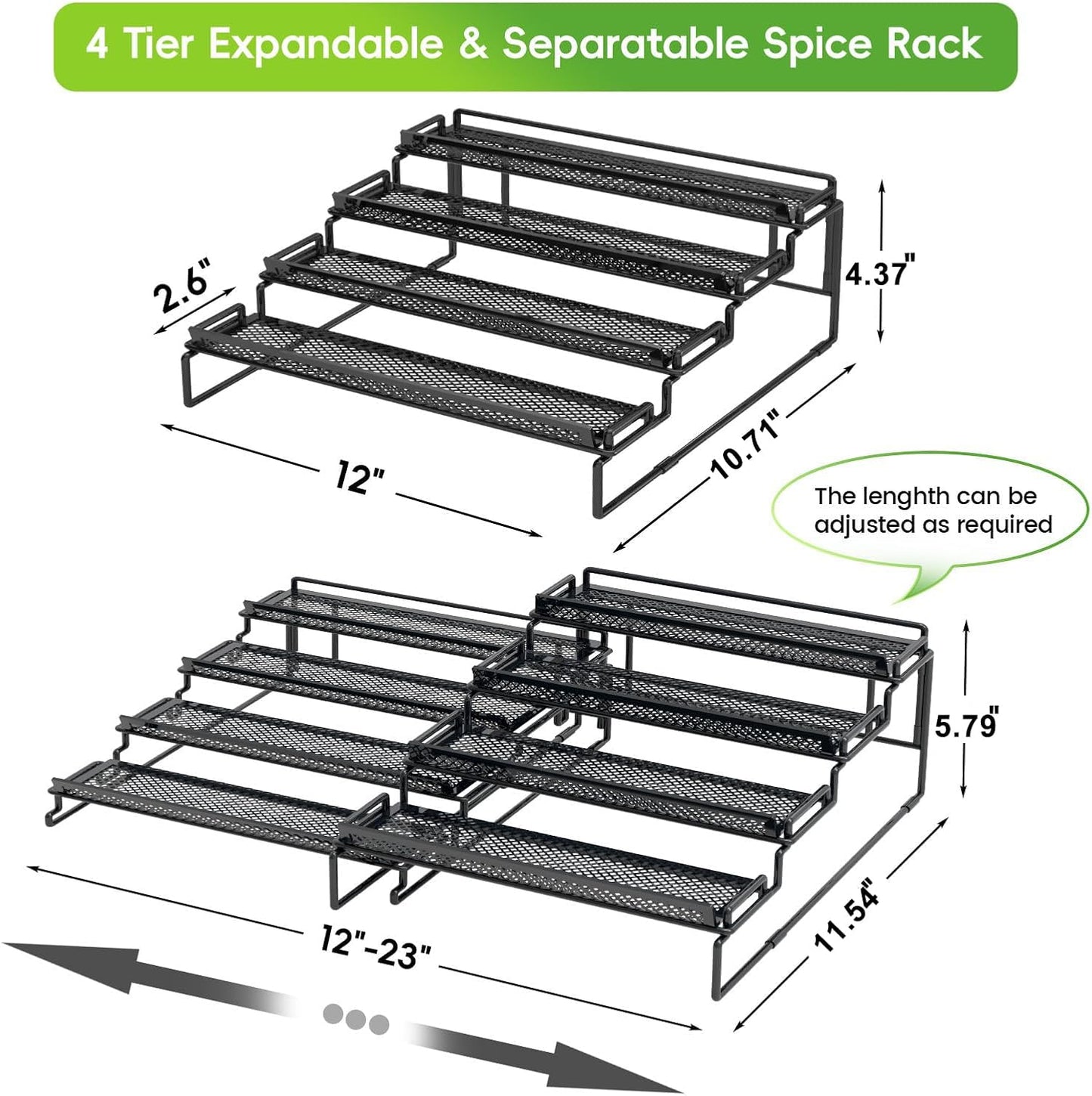 4 Tier Expandable & Separatable Spice Rack

2.6"

4.37"

12"

10.71"

The lenghth can be adjusted as required

5.79"

12"-23"

11.54"