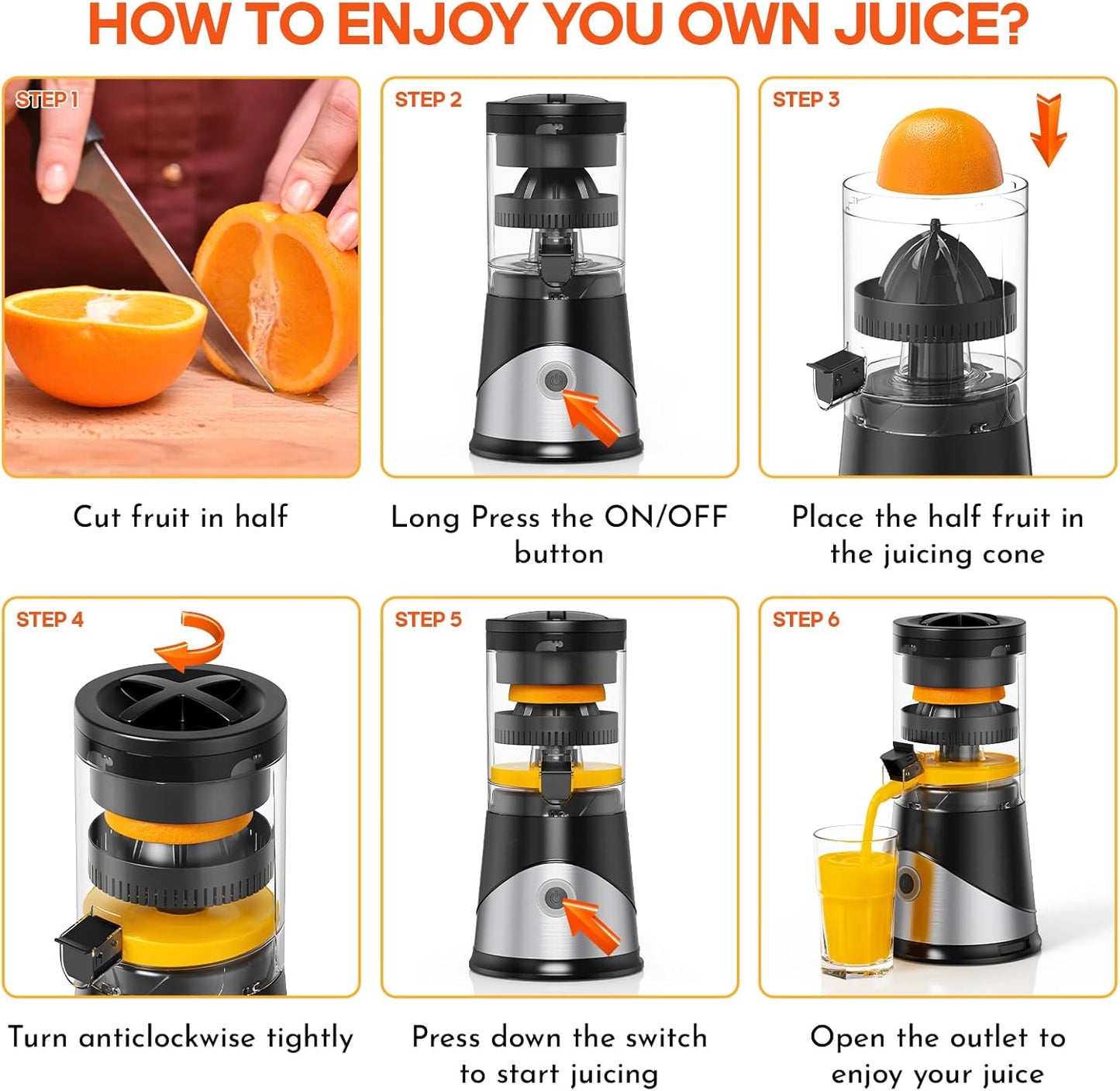 HOW TO ENJOY YOU OWN JUICE?

STEP 1

Cut fruit in half

STEP 2

Long Press the ON/OFF button

STEP 3

Place the half fruit in the juicing cone

STEP 4

Turn anticlockwise tightly

STEP 5

Press down the switch to start juicing

STEP 6

Open the outlet to enjoy your juice