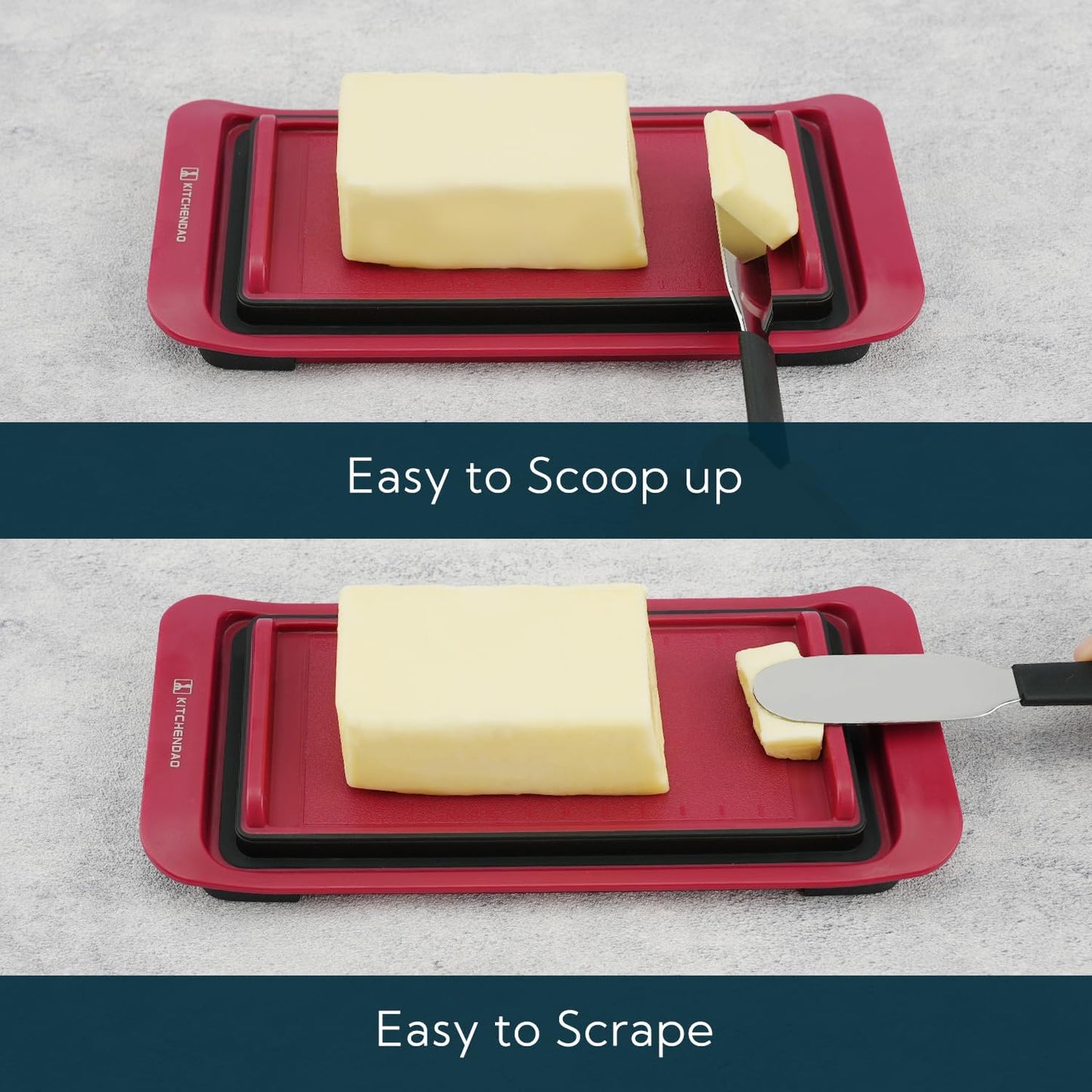 KITCHENDAO

Easy to Scoop up

KITCHENDAO

Easy to Scrape