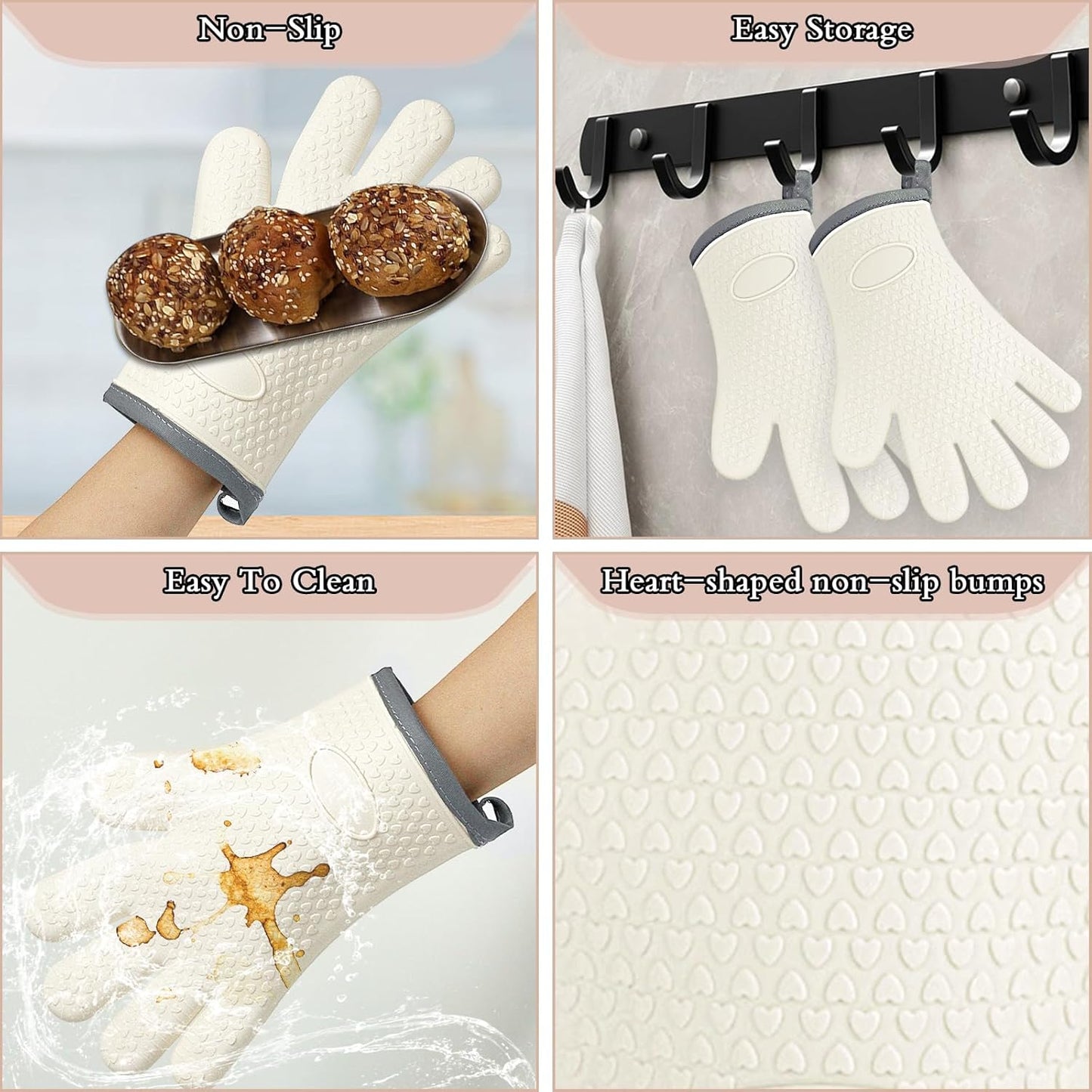 Non-Slip

Easy Storage

Easy To Clean

Heart-shaped non-slip bumps