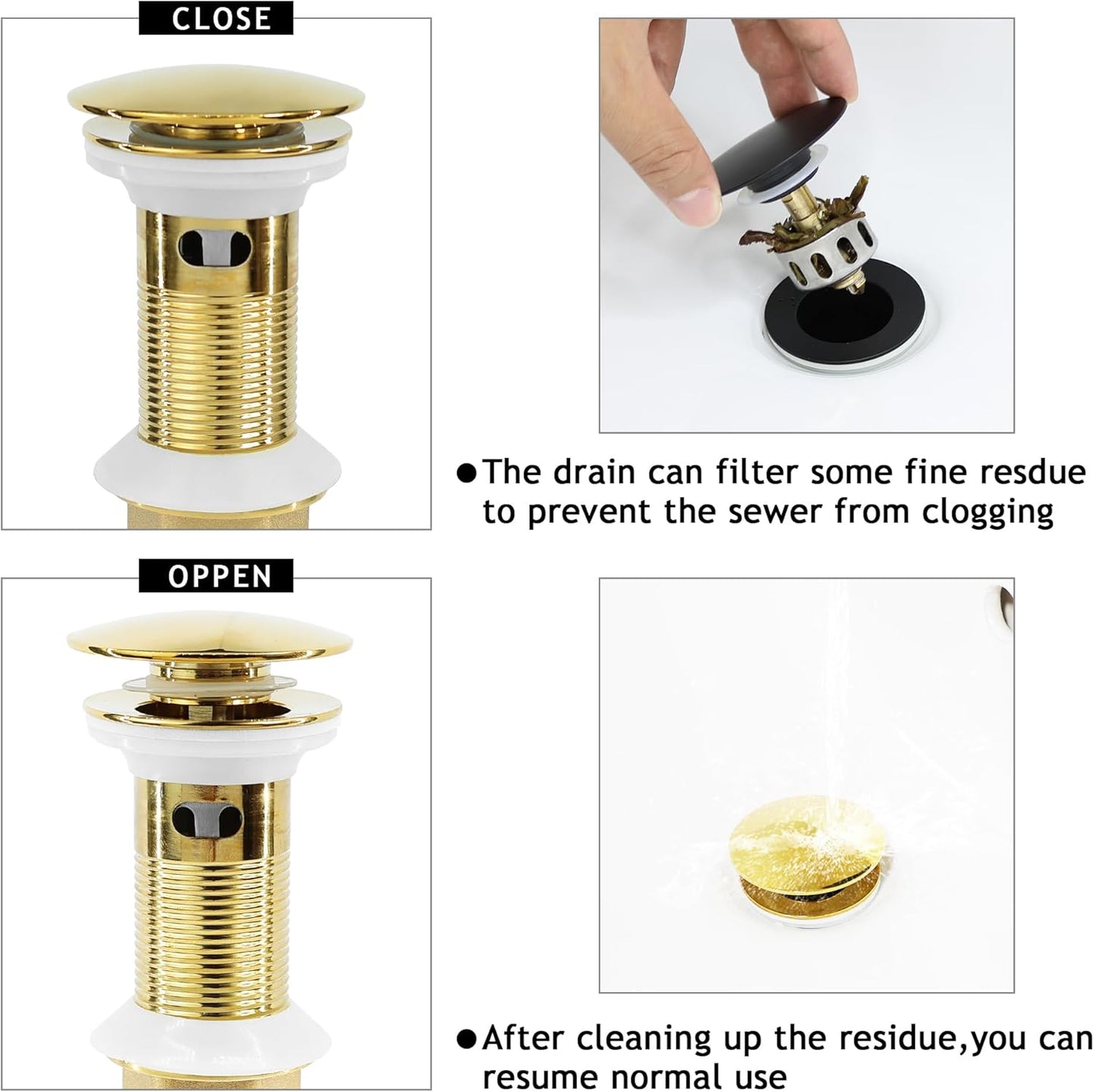 CLOSE

●The drain can filter some fine resdue to prevent the sewer from clogging

OPPEN

●After cleaning up the residue,you can resume normal use