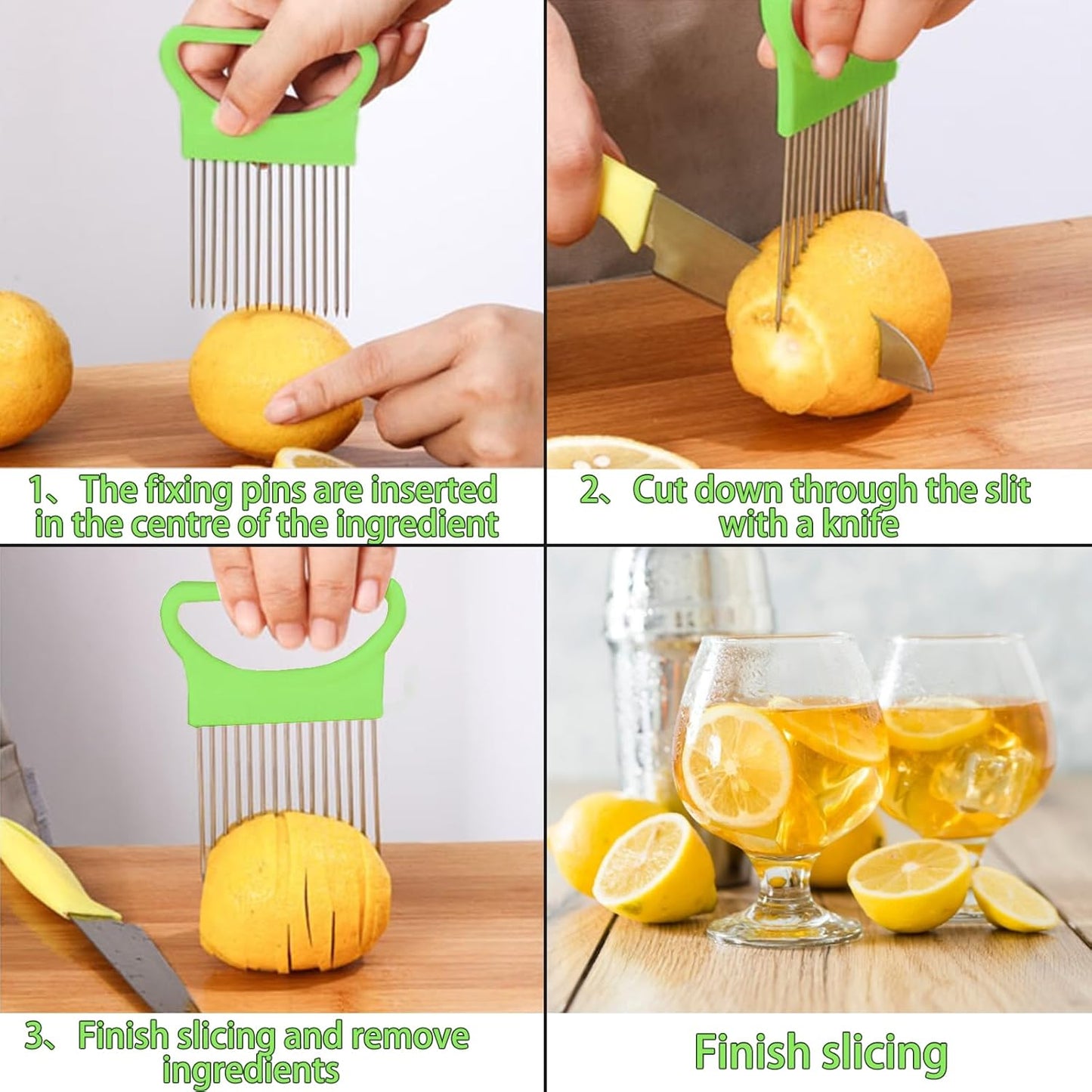 1、The fixing pins are inserted in the centre of the ingredient

2、Cut down through the slit with a knife

3、Finish slicing and remove ingredients

Finish slicing