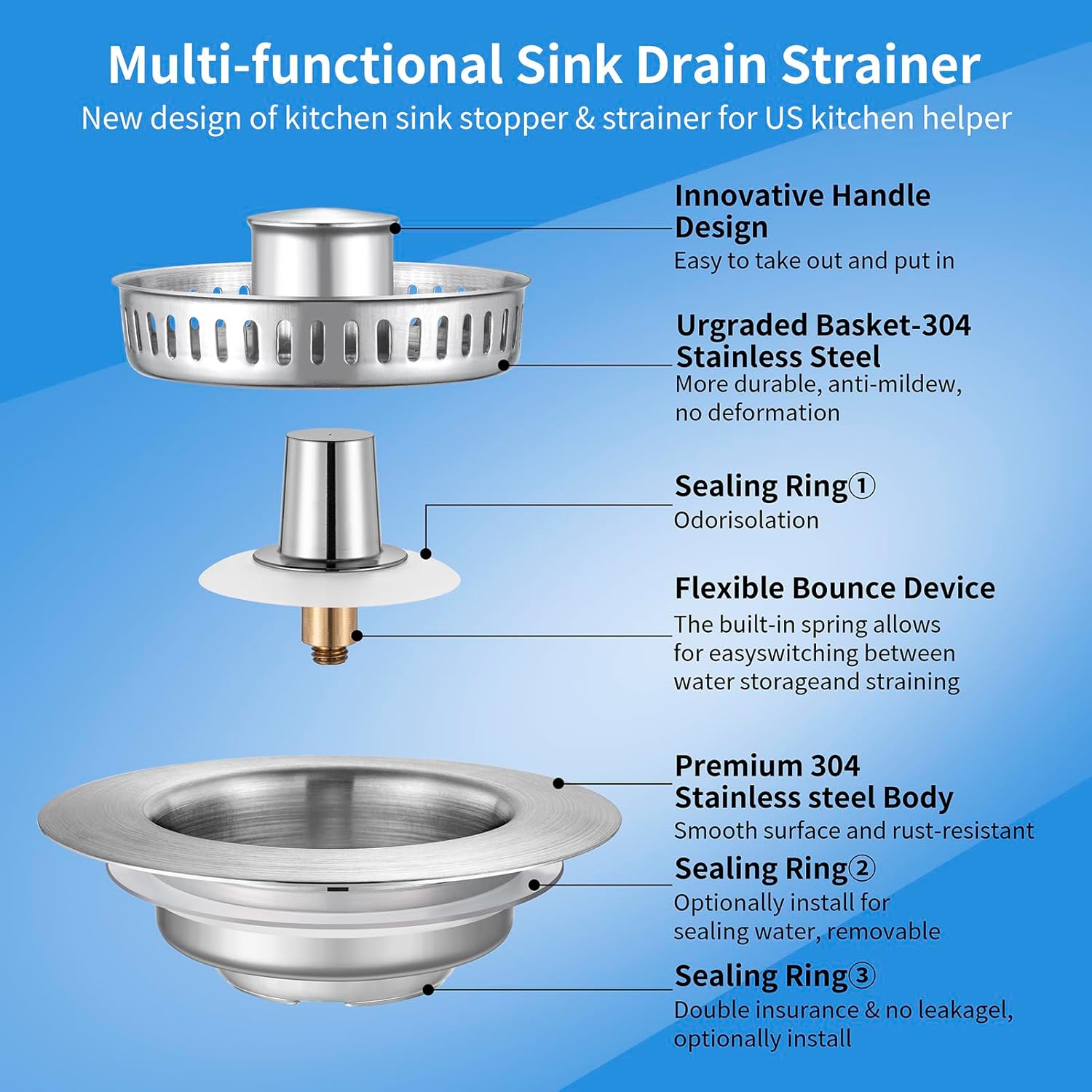 Multi-functional Sink Drain Strainer
New design of kitchen sink stopper & strainer for US kitchen helper

Innovative Handle Design
Easy to take out and put in

Urgraded Basket-304 Stainless Steel
More durable, anti-mildew, no deformation

Sealing Ring①
Odorisolation

Flexible Bounce Device
The built-in spring allows for easyswitching between water storageand straining

Premium 304 Stainless steel Body
Smooth surface and rust-resistant

Sealing Ring②
Optionally install for sealing water, removable

Sealing Ring③
Double insurance & no leakagel, optionally install