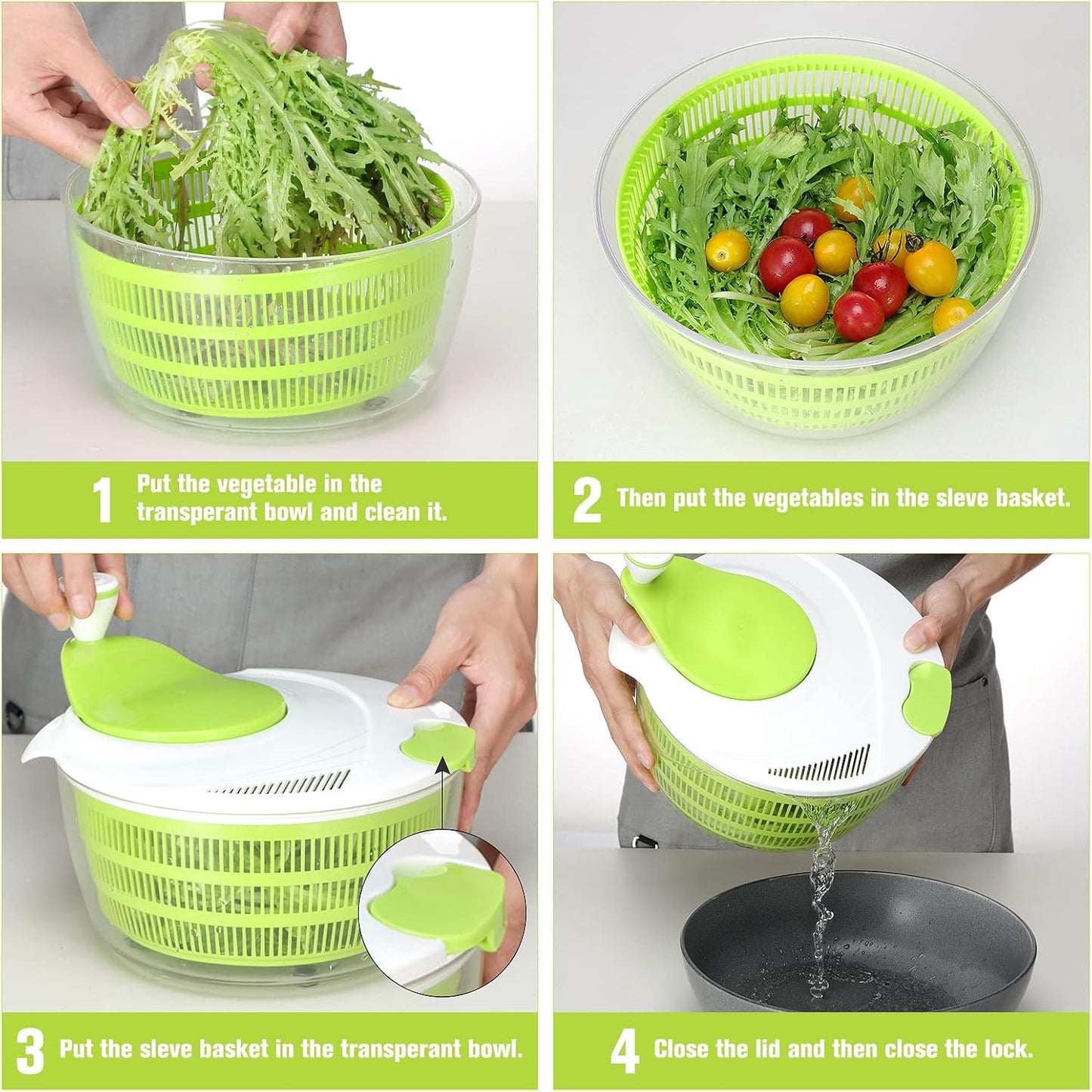 1 Put the vegetable in the transperant bowl and clean it.

2 Then put the vegetables in the sleve basket.

3 Put the sleve basket in the transperant bowl.

4 Close the lid and then close the lock.