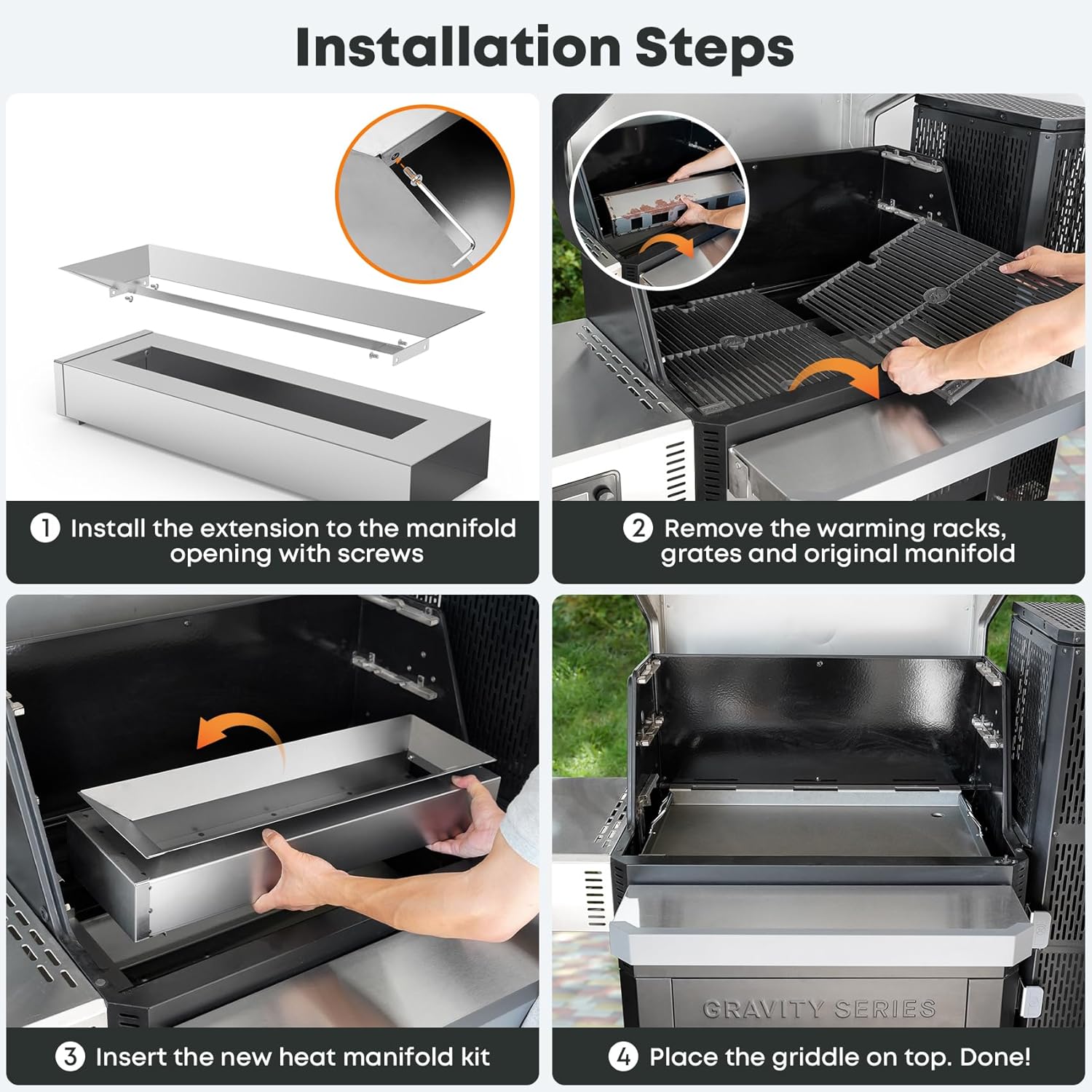 Installation Steps

1 Install the extension to the manifold opening with screws

2 Remove the warming racks, grates and original manifold

3 Insert the new heat manifold kit

GRAVITY SERIES

4 Place the griddle on top. Done!