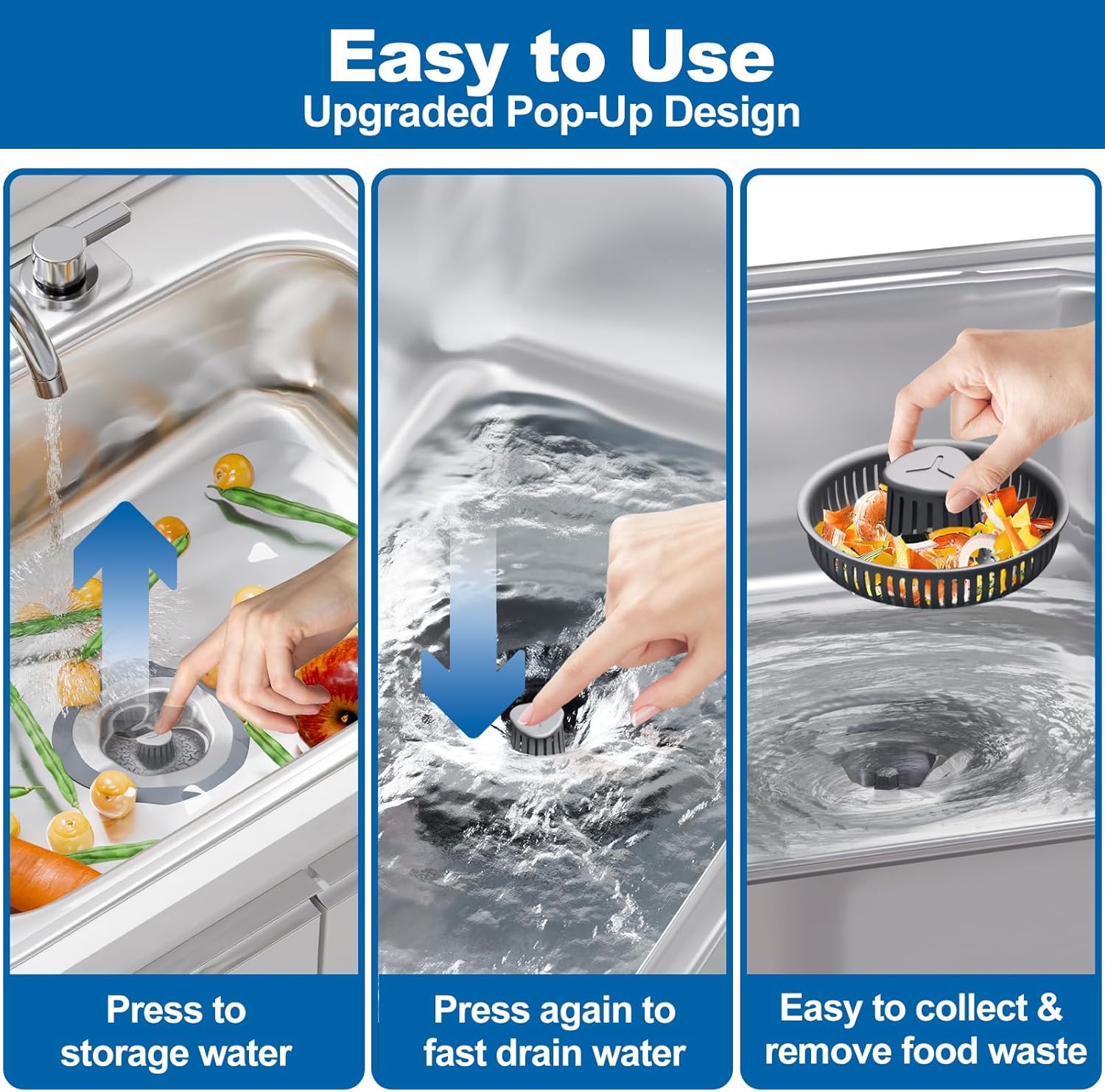 Easy to Use
Upgraded Pop-Up Design

Press to storage water

Press again to fast drain water

Easy to collect & remove food waste