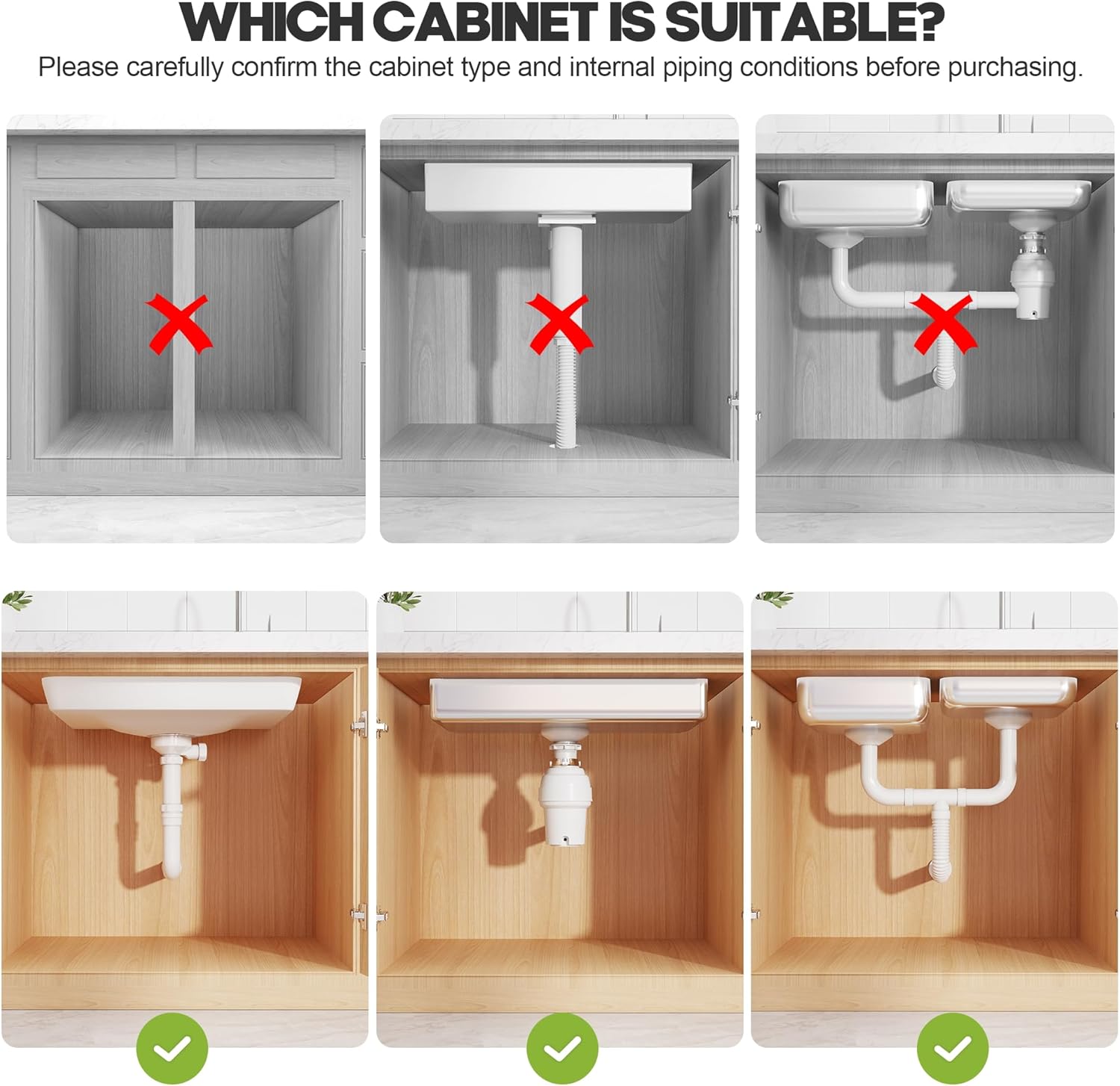 WHICH CABINET IS SUITABLE?
Please carefully confirm the cabinet type and internal piping conditions before purchasing.