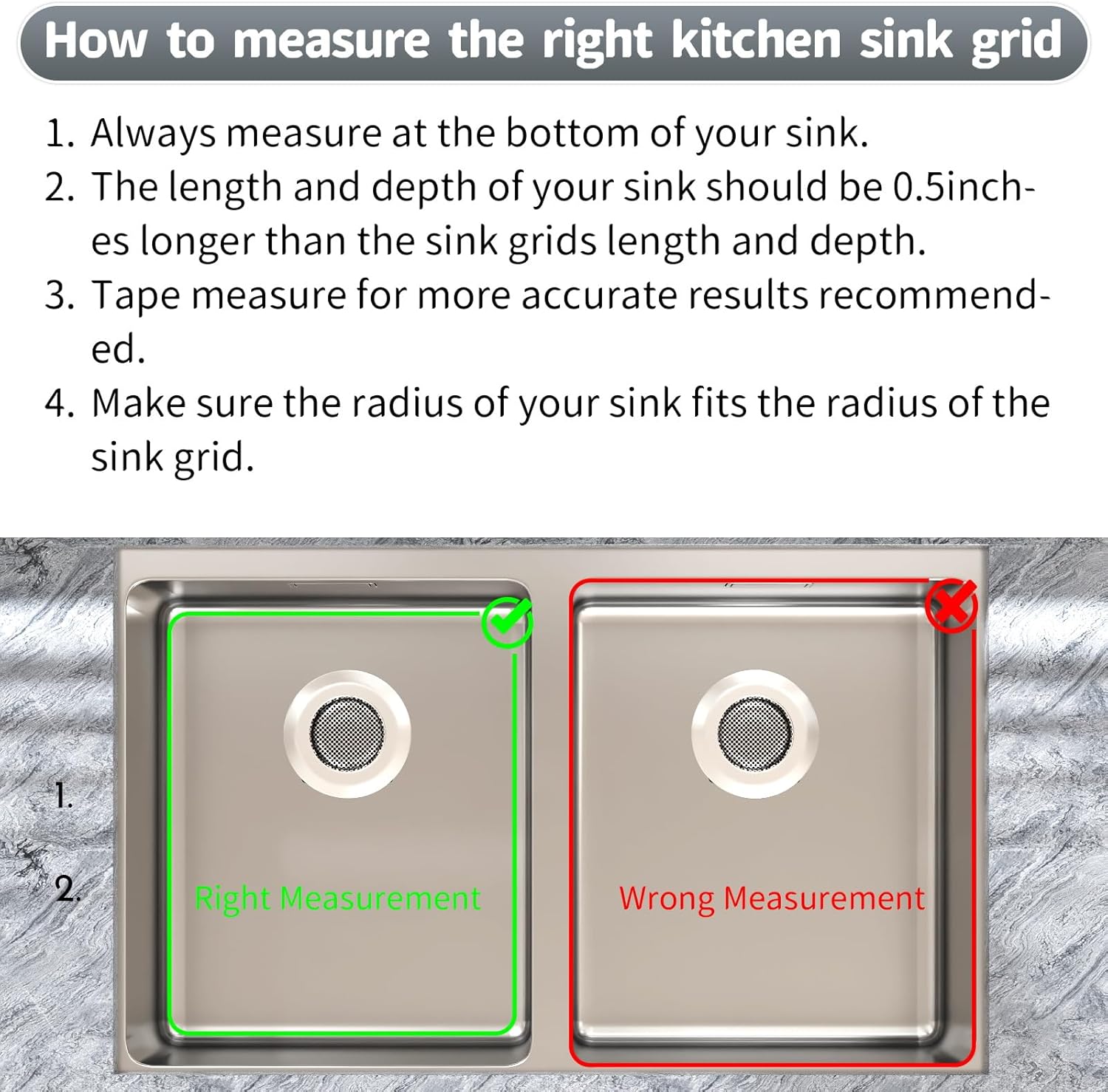 How to measure the right kitchen sink grid

1. Always measure at the bottom of your sink.
2. The length and depth of your sink should be 0.5inches longer than the sink grids length and depth.
3. Tape measure for more accurate results recommended.
4. Make sure the radius of your sink fits the radius of the sink grid.

1.
2.

Right Measurement

Wrong Measurement