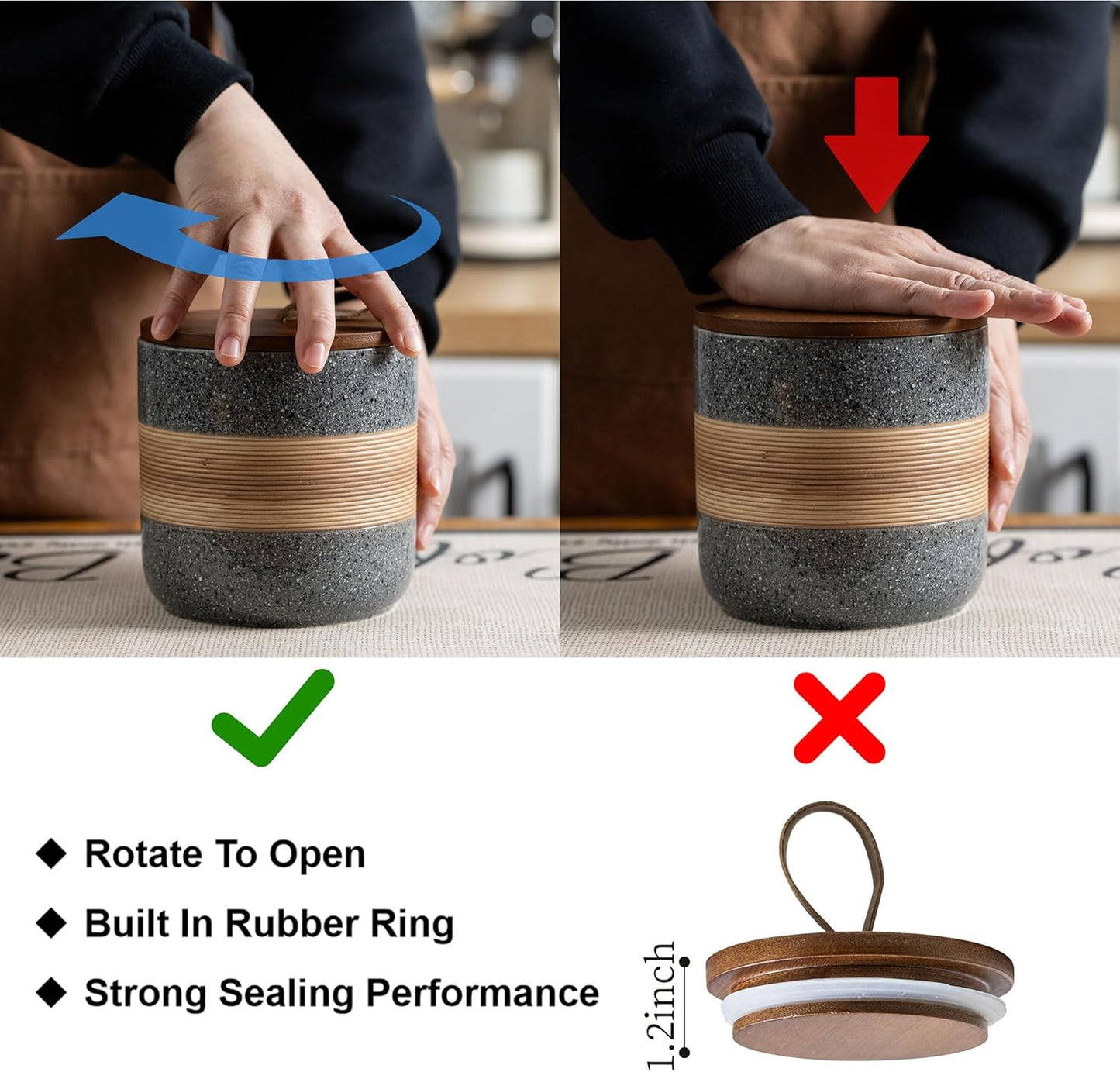 ◆ Rotate To Open

◆ Built In Rubber Ring

◆ Strong Sealing Performance

1.2inch