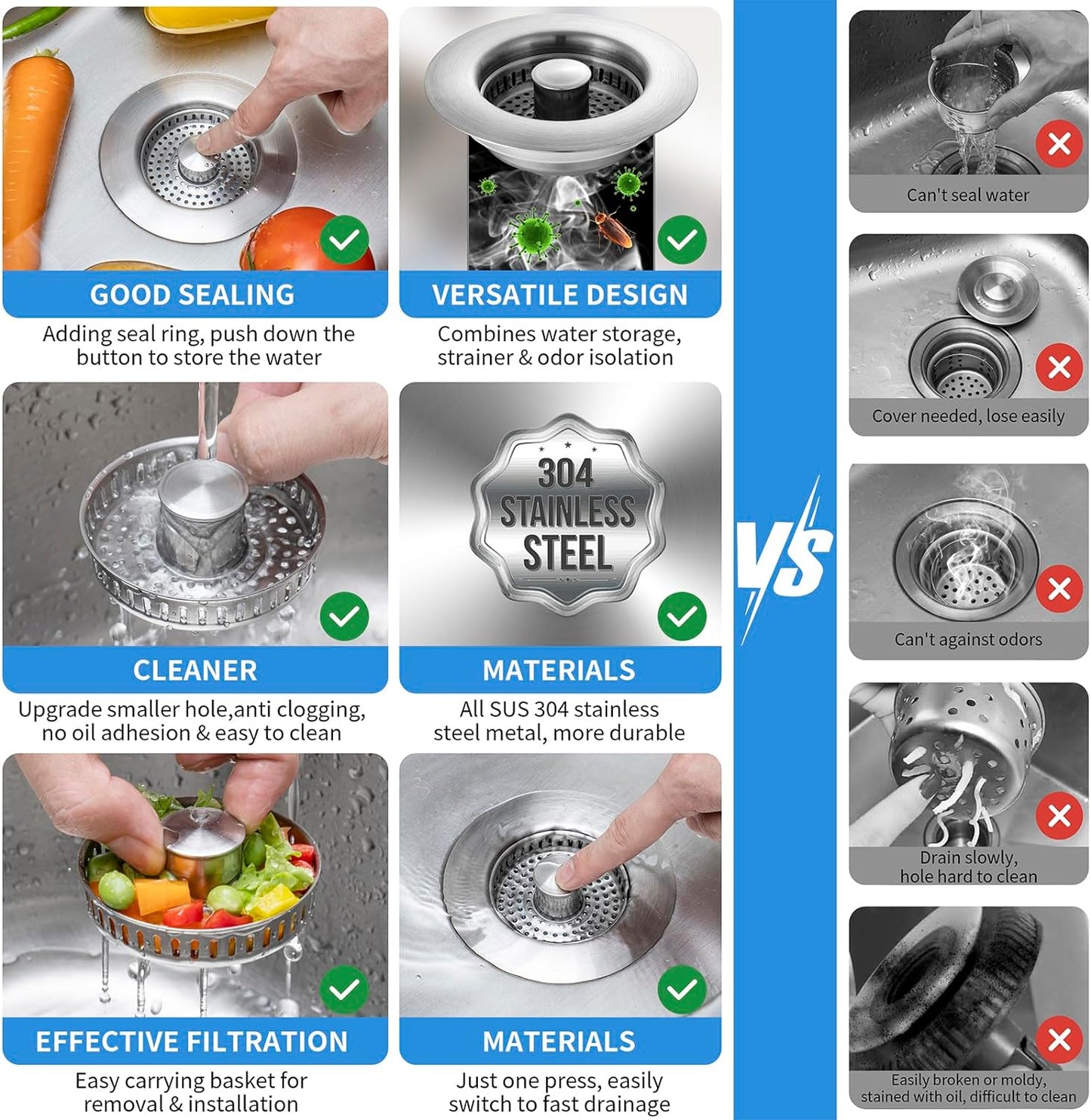 GOOD SEALING

Adding seal ring, push down the button to store the water

VERSATILE DESIGN

Combines water storage, strainer & odor isolation

CLEANER

Upgrade smaller hole,anti clogging, no oil adhesion & easy to clean

304 STAINLESS STEEL

MATERIALS

All SUS 304 stainless steel metal, more durable

EFFECTIVE FILTRATION

Easy carrying basket for removal & installation

MATERIALS

Just one press, easily switch to fast drainage

VS

Can't seal water

Cover needed, lose easily

Can't against odors

Drain slowly, hole hard to clean

Easily broken or moldy, stained with oil, difficult to clean