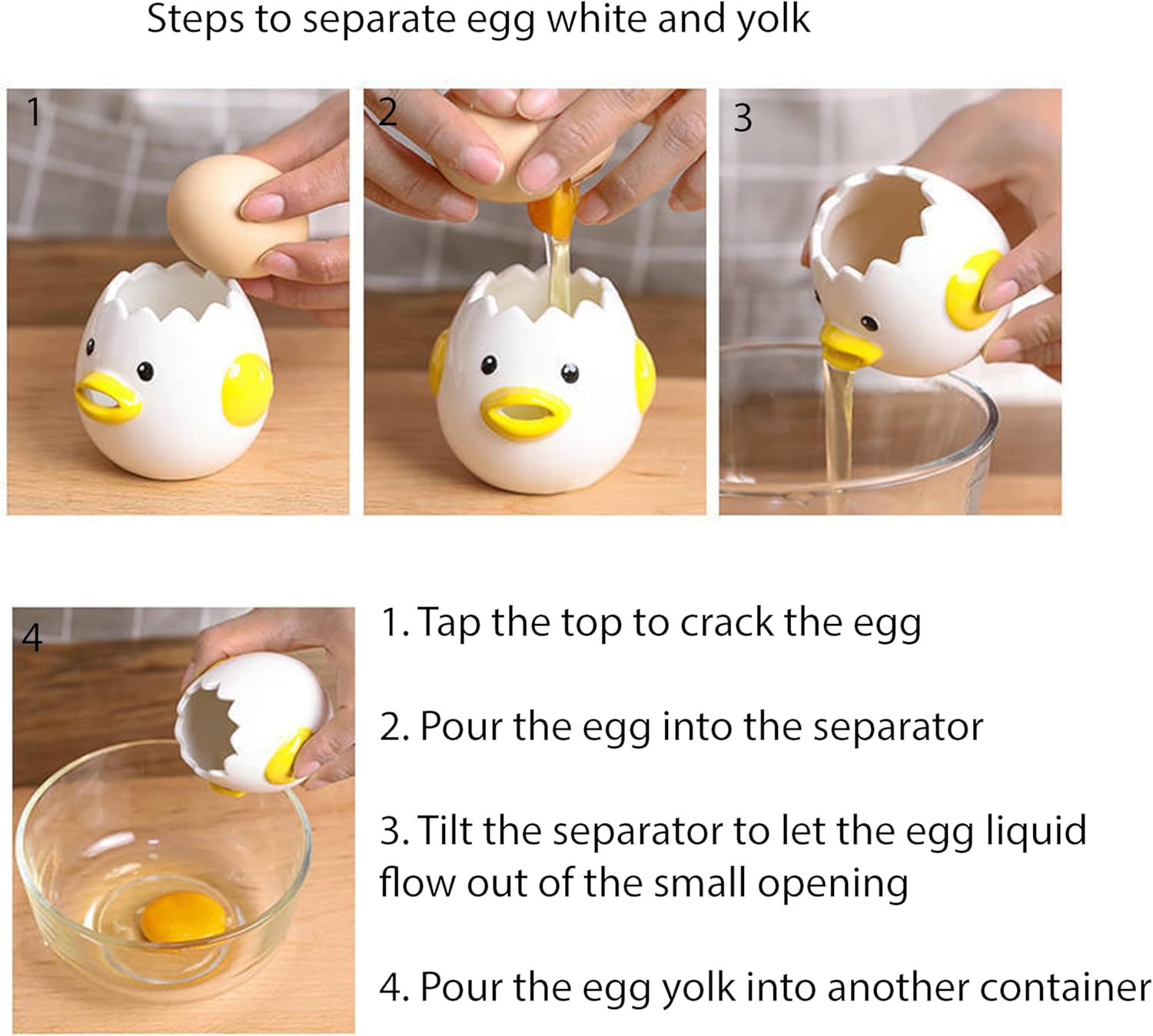 Steps to separate egg white and yolk

1

2

3

4

1. Tap the top to crack the egg

2. Pour the egg into the separator

3. Tilt the separator to let the egg liquid flow out of the small opening

4. Pour the egg yolk into another container