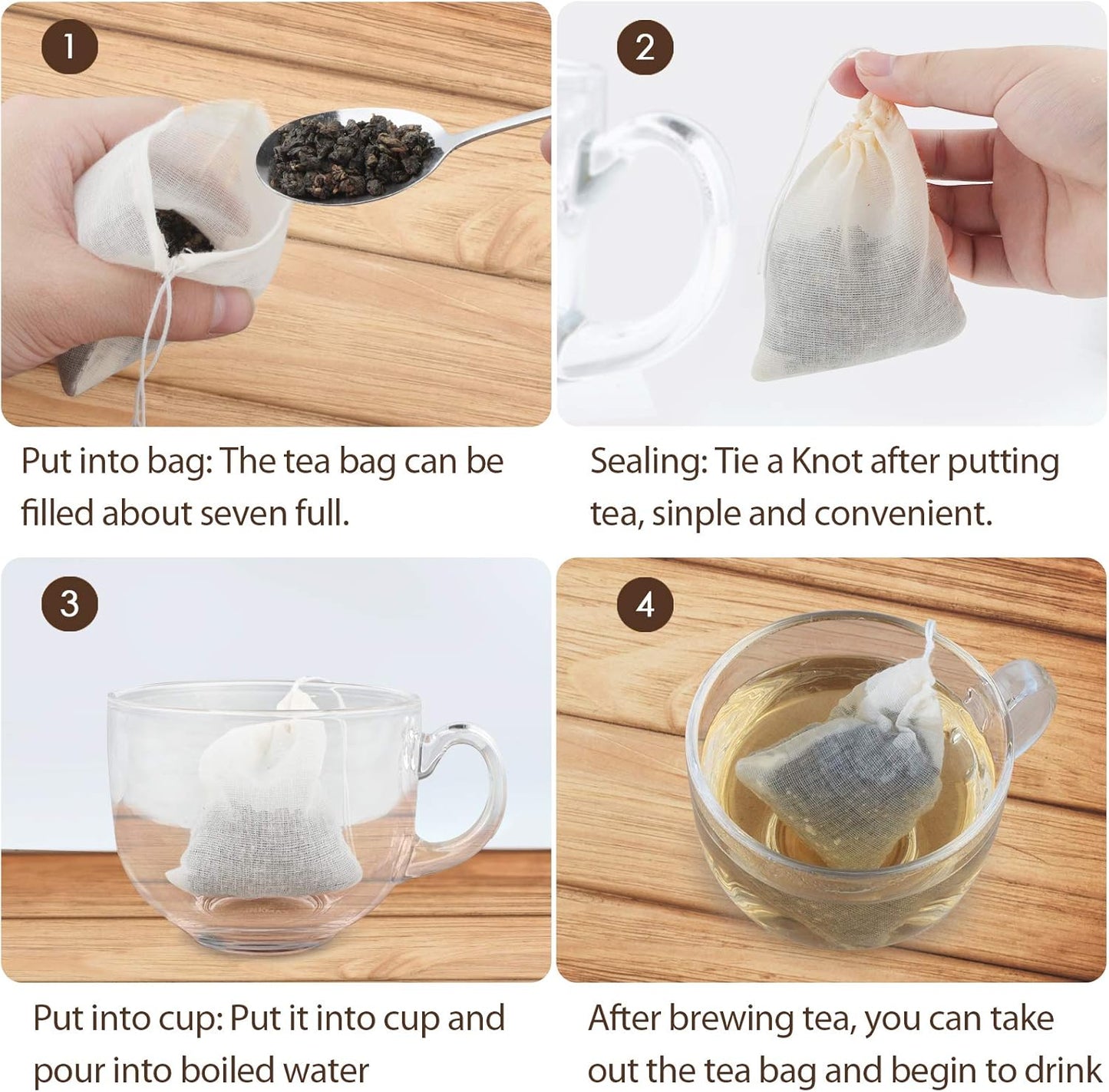 1

Put into bag: The tea bag can be filled about seven full.

2

Sealing: Tie a Knot after putting tea, sinple and convenient.

3

Put into cup: Put it into cup and pour into boiled water

4

After brewing tea, you can take out the tea bag and begin to drink