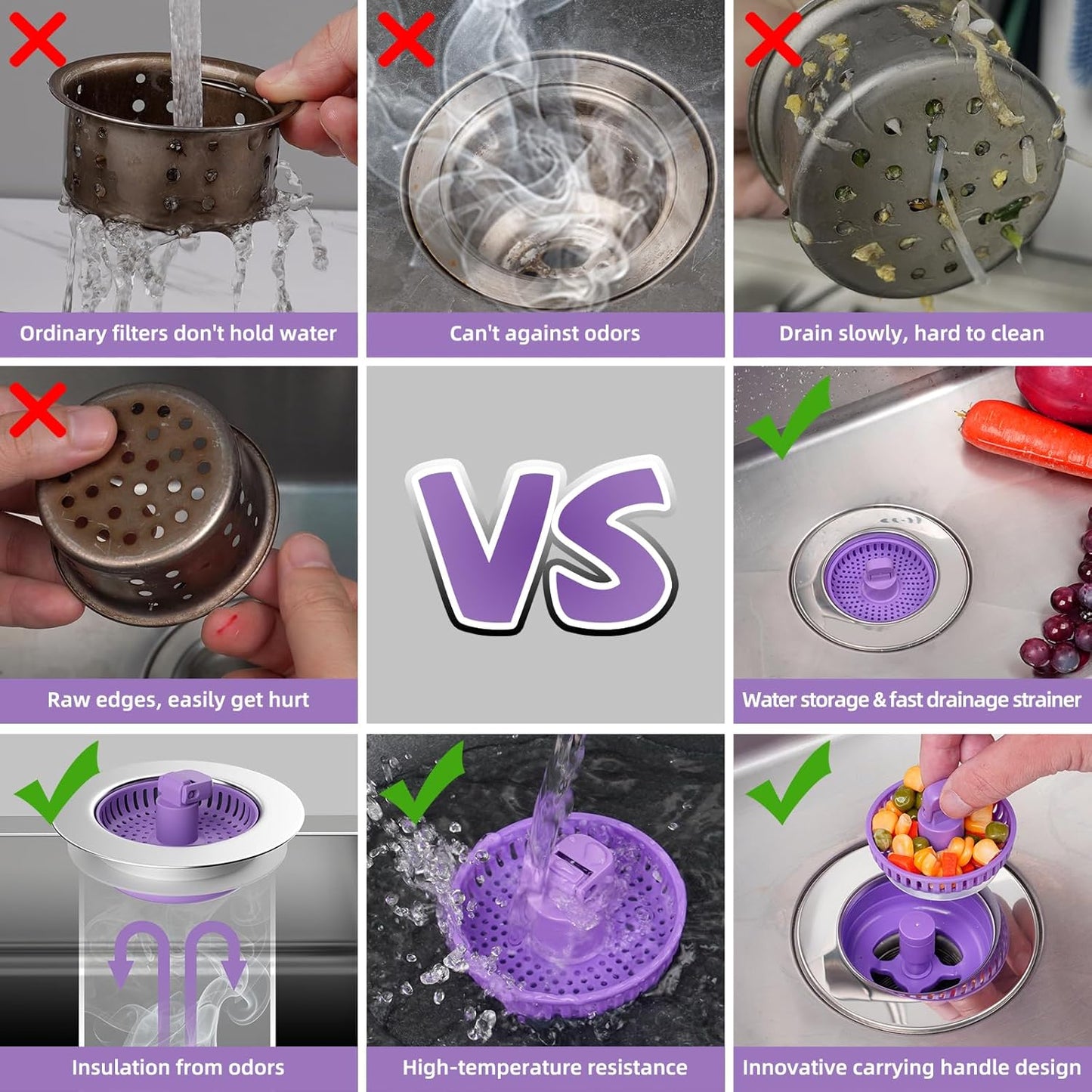 Ordinary filters don't hold water

Can't against odors

Drain slowly, hard to clean

Raw edges, easily get hurt

VS

Water storage & fast drainage strainer

Insulation from odors

High-temperature resistance

Innovative carrying handle design