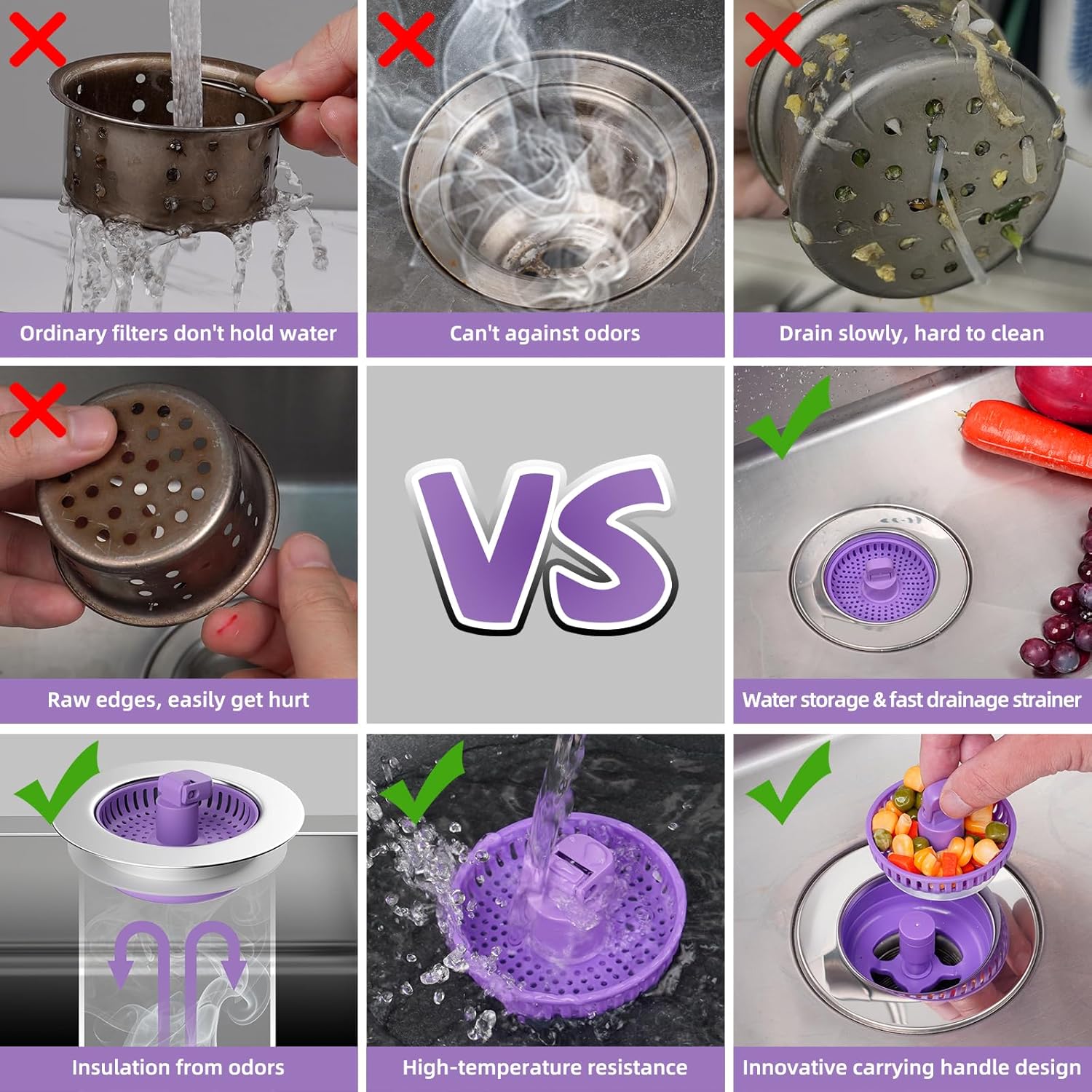 Ordinary filters don't hold water

Can't against odors

Drain slowly, hard to clean

Raw edges, easily get hurt

VS

Water storage & fast drainage strainer

Insulation from odors

High-temperature resistance

Innovative carrying handle design