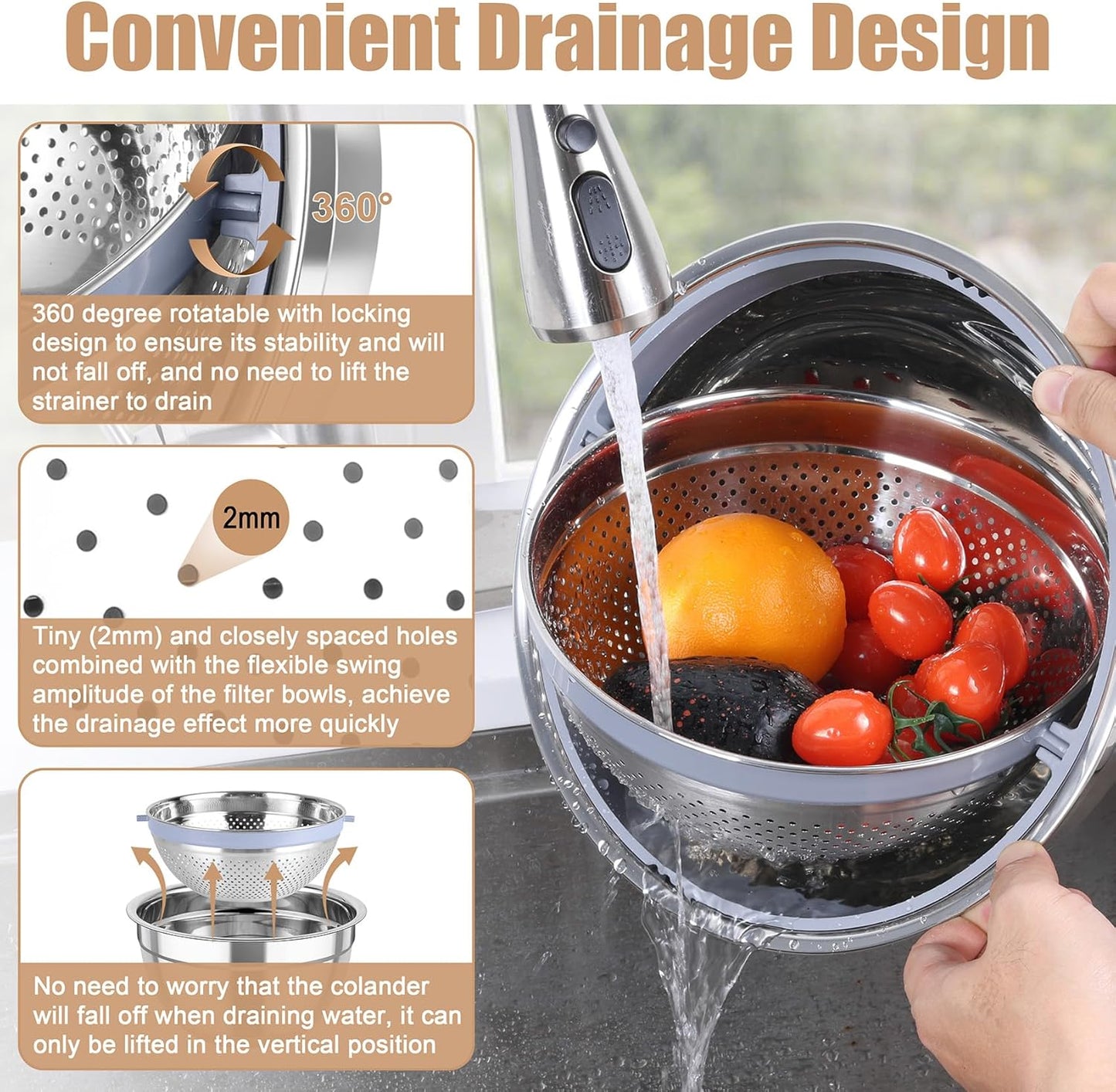 Convenient Drainage Design

360°

360 degree rotatable with locking design to ensure its stability and will not fall off, and no need to lift the strainer to drain

2mm

Tiny (2mm) and closely spaced holes combined with the flexible swing amplitude of the filter bowls, achieve the drainage effect more quickly

No need to worry that the colander will fall off when draining water, it can only be lifted in the vertical position