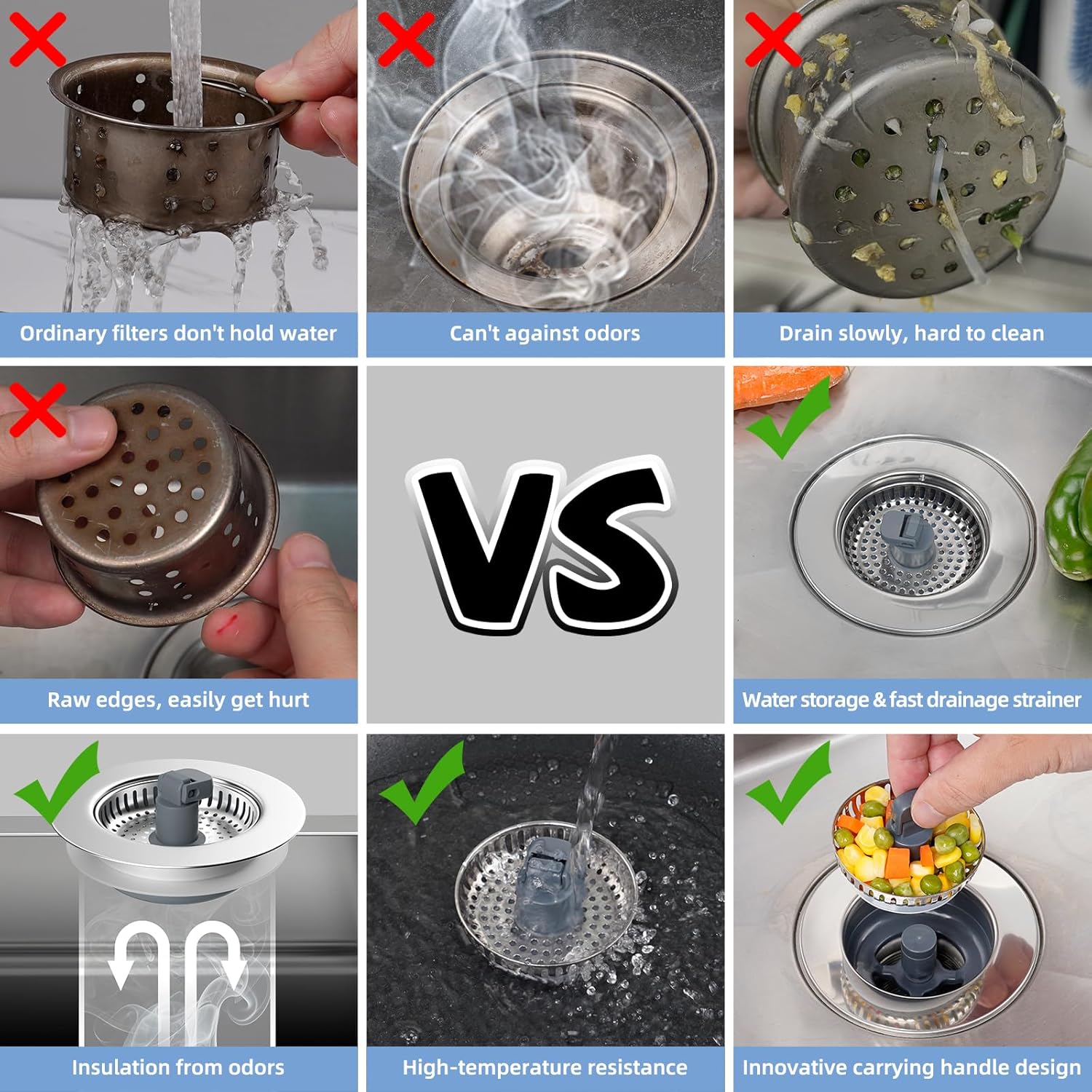 Ordinary filters don't hold water

Can't against odors

Drain slowly, hard to clean

Raw edges, easily get hurt

VS

Water storage & fast drainage strainer

Insulation from odors

High-temperature resistance

Innovative carrying handle design