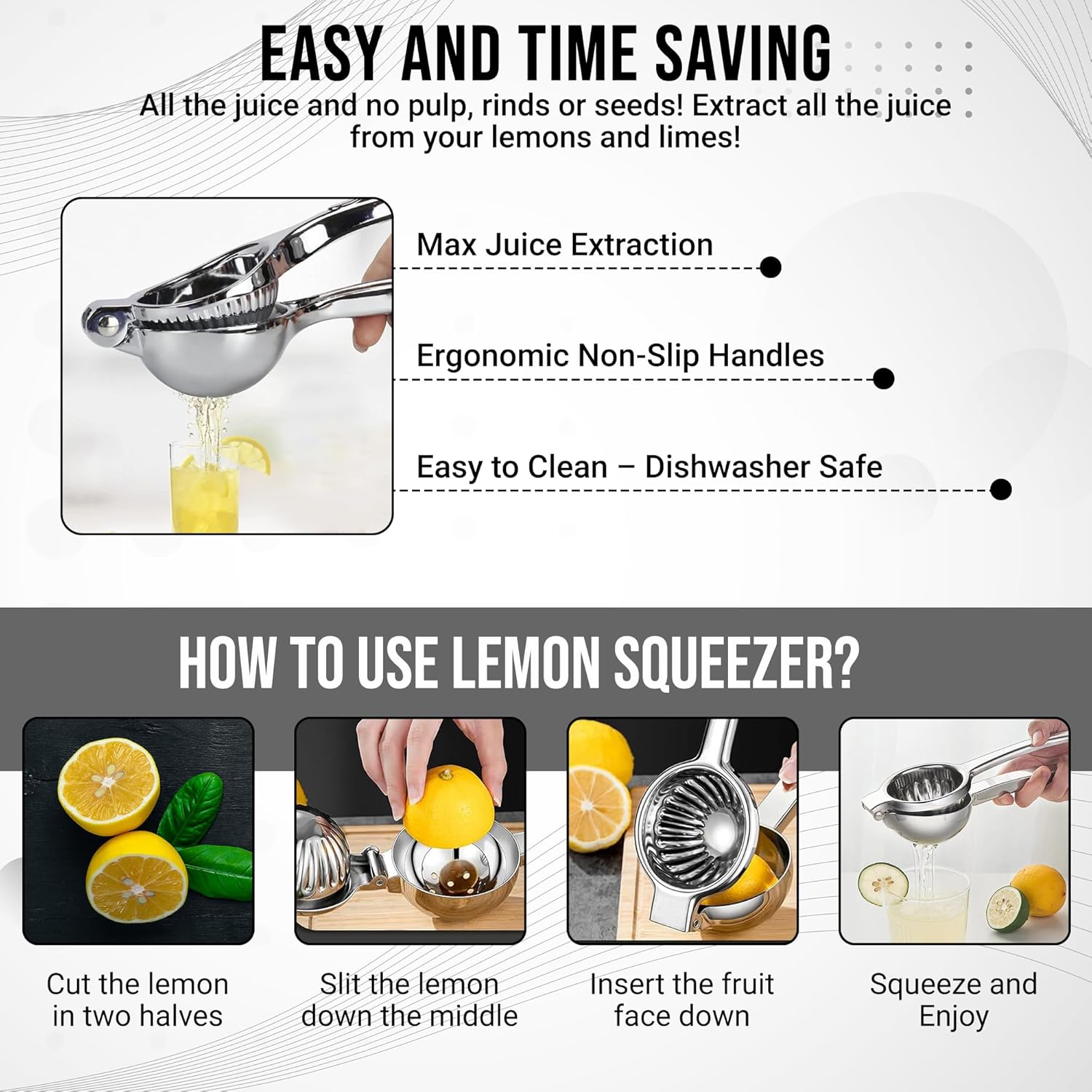 EASY AND TIME SAVING

All the juice and no pulp, rinds or seeds! Extract all the juice from your lemons and limes!

Max Juice Extraction

Ergonomic Non-Slip Handles

Easy to Clean – Dishwasher Safe

HOW TO USE LEMON SQUEEZER?

Cut the lemon in two halves

Slit the lemon down the middle

Insert the fruit face down

Squeeze and Enjoy