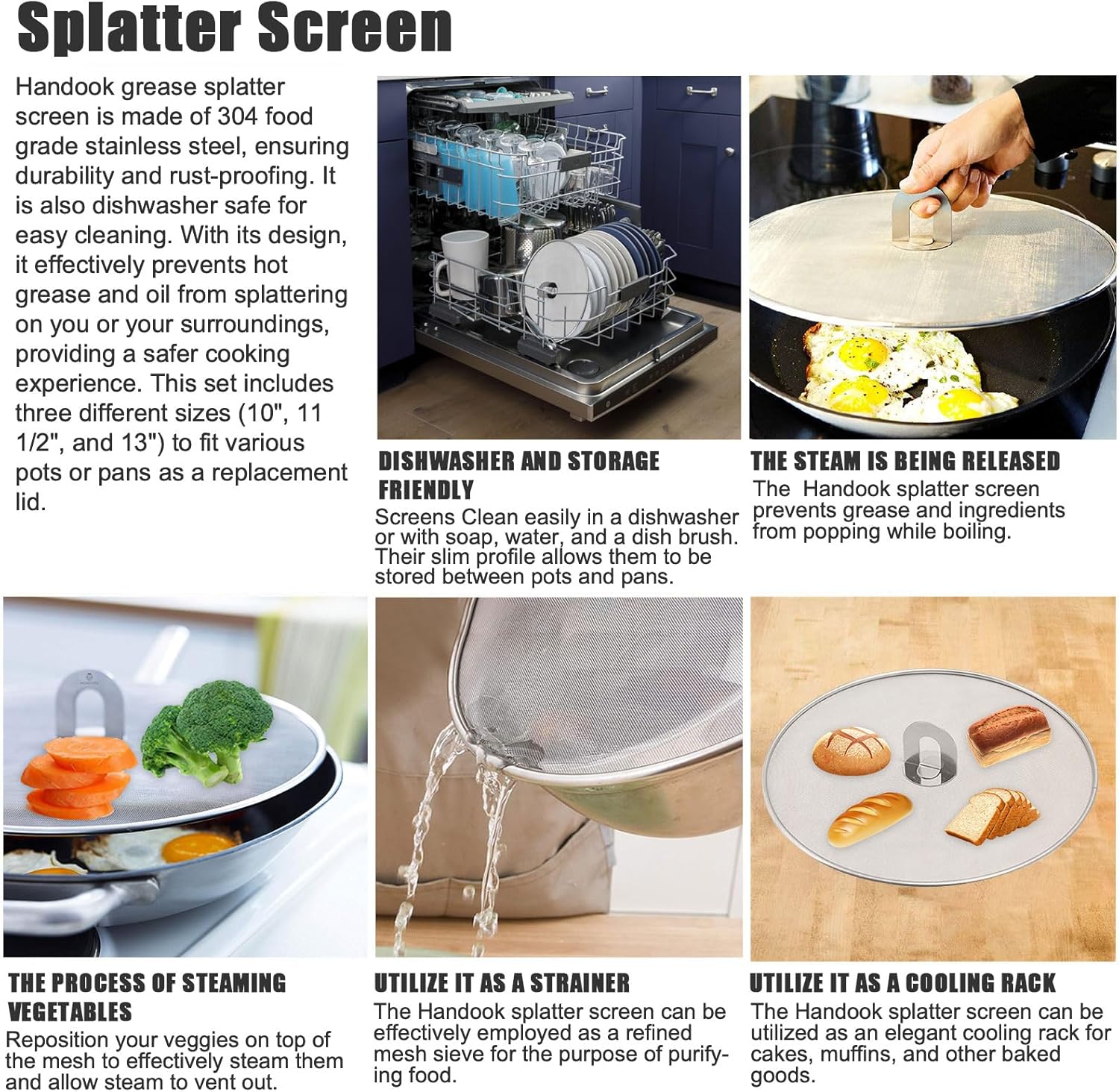 Splatter Screen

Handook grease splatter screen is made of 304 food grade stainless steel, ensuring durability and rust-proofing. It is also dishwasher safe for easy cleaning. With its design, it effectively prevents hot grease and oil from splattering on you or your surroundings, providing a safer cooking experience. This set includes three different sizes (10", 11 1/2", and 13") to fit various pots or pans as a replacement lid.

DISHWASHER AND STORAGE FRIENDLY
Screens Clean easily in a dishwasher or with soap, water, and a dish brush. Their slim profile allows them to be stored between pots and pans.

THE STEAM IS BEING RELEASED
The Handook splatter screen prevents grease and ingredients from popping while boiling.

THE PROCESS OF STEAMING VEGETABLES
Reposition your veggies on top of the mesh to effectively steam them and allow steam to vent out.

UTILIZE IT AS A STRAINER
The Handook splatter screen can be effectively employed as a refined mesh sieve for the purpose of purifying food.

UTILIZE IT AS A COOLING RACK
The Handook splatter screen can be utilized as an elegant cooling rack for cakes, muffins, and other baked goods.