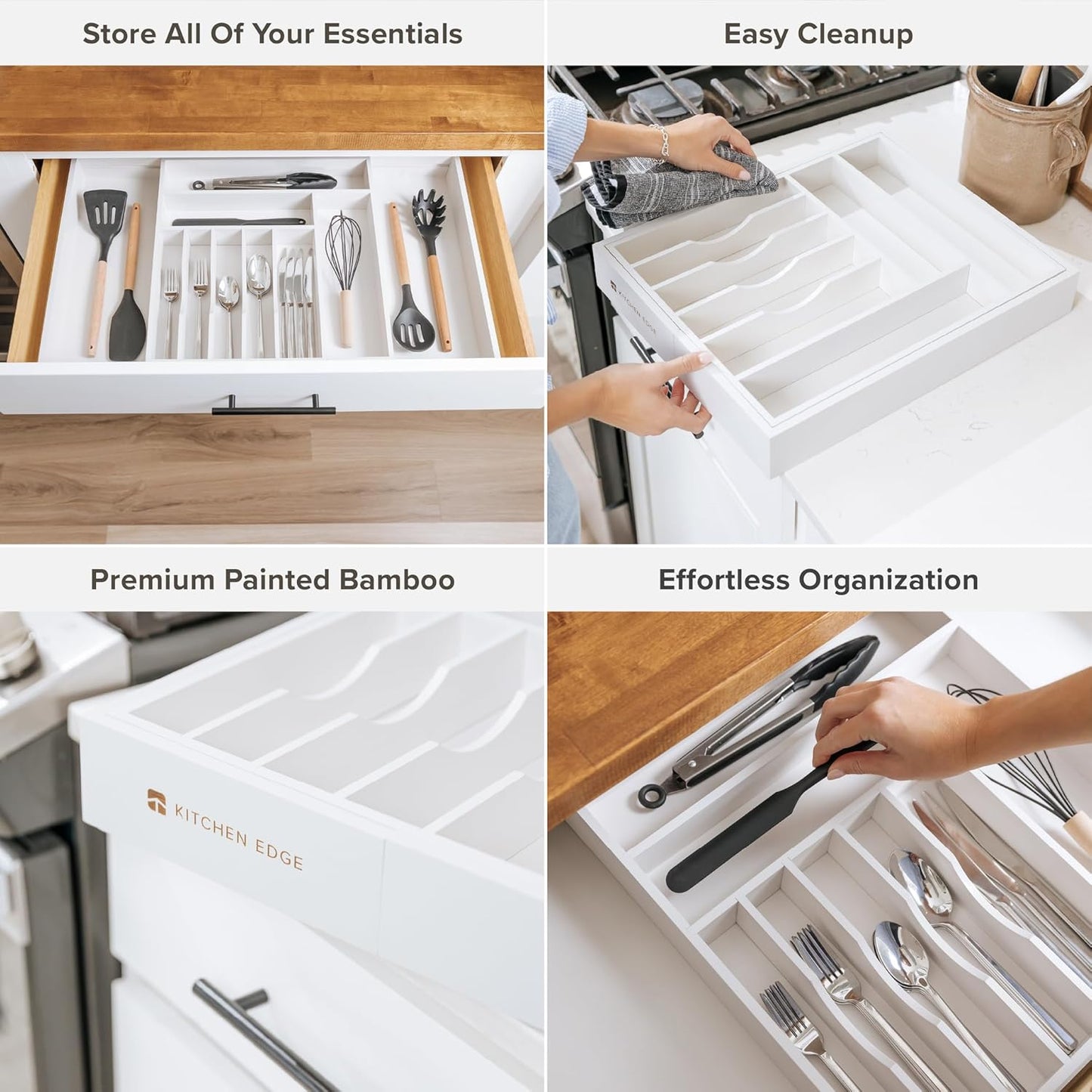 Store All Of Your Essentials

Easy Cleanup

KITCHEN EDGE

Premium Painted Bamboo

KITCHEN EDGE

Effortless Organization