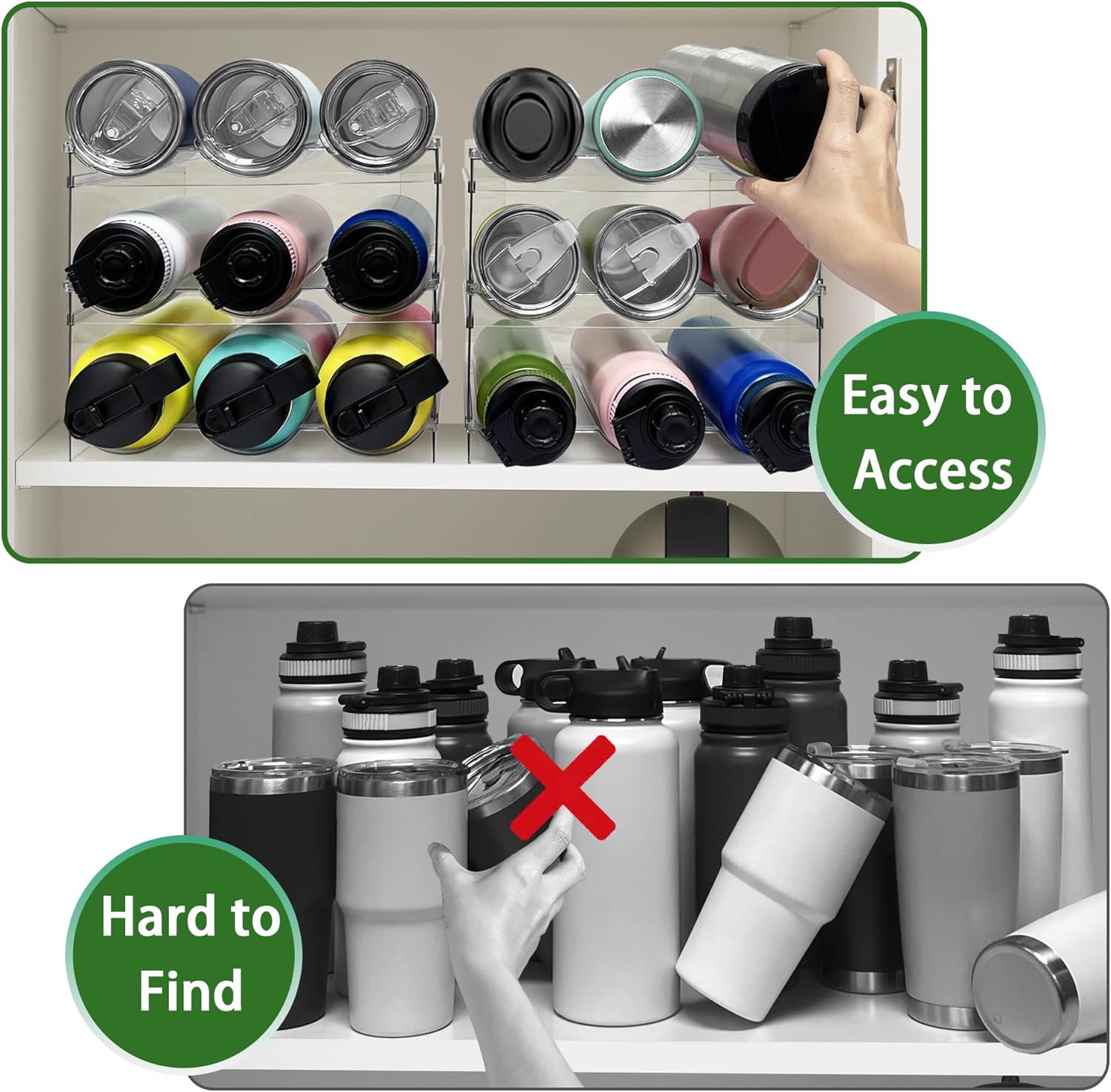 Easy to Access

Hard to Find