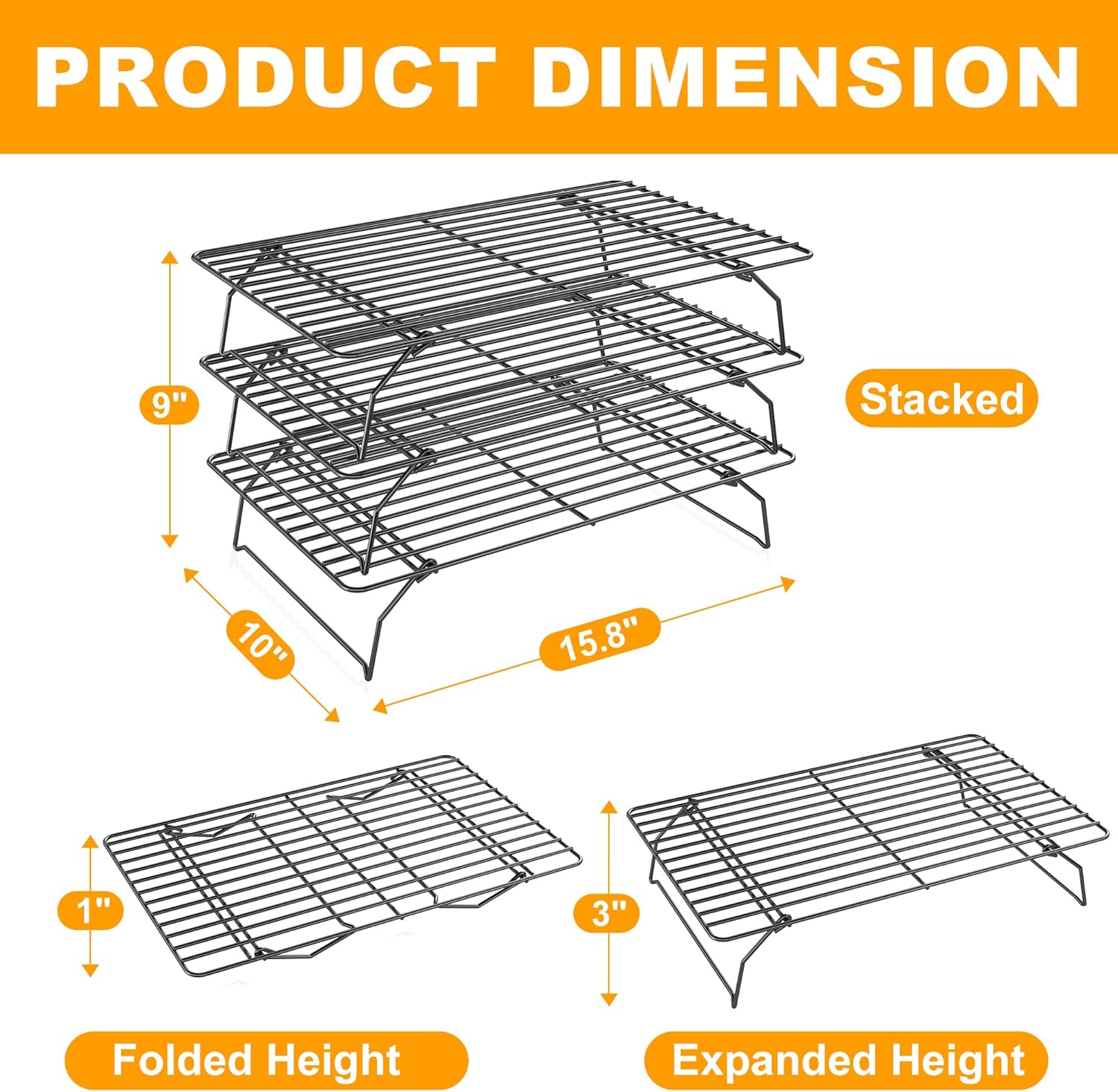 PRODUCT DIMENSION

9"

Stacked

10"

15.8"

1"

3"

Folded Height

Expanded Height