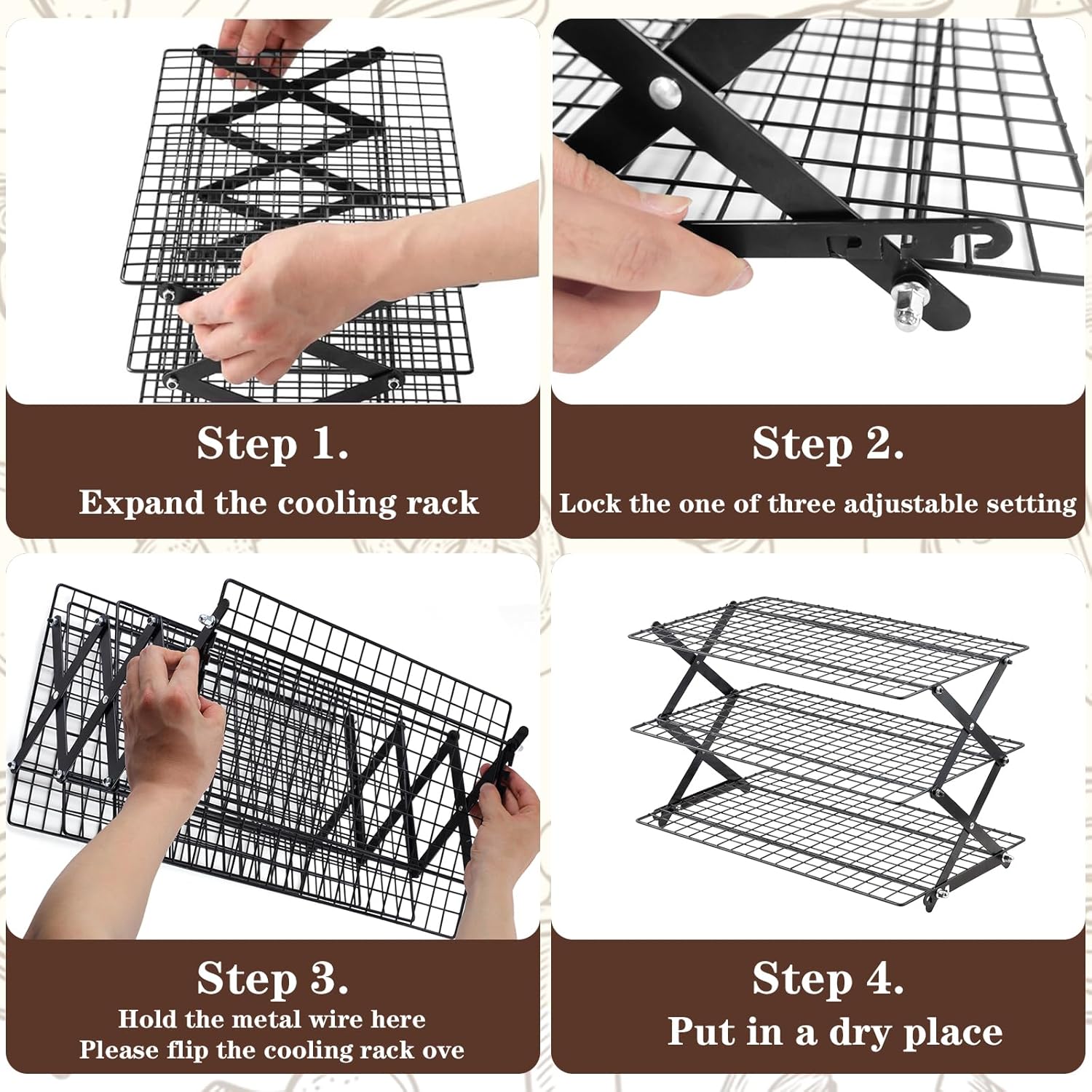 Step 1.
Expand the cooling rack

Step 2.
Lock the one of three adjustable setting

Step 3.
Hold the metal wire here
Please flip the cooling rack ove

Step 4.
Put in a dry place