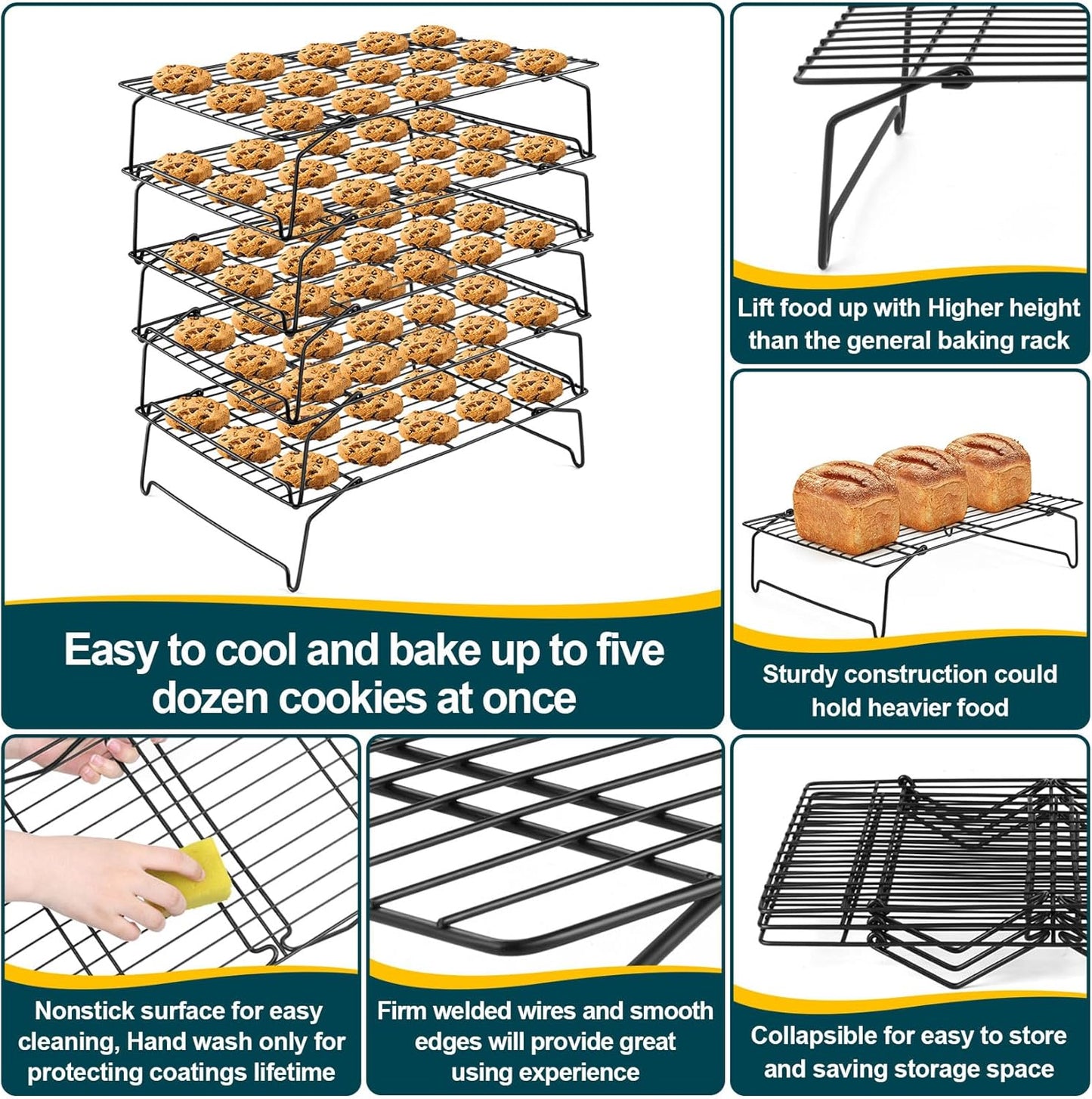 Easy to cool and bake up to five dozen cookies at once

Lift food up with Higher height than the general baking rack

Sturdy construction could hold heavier food

Nonstick surface for easy cleaning, Hand wash only for protecting coatings lifetime

Firm welded wires and smooth edges will provide great using experience

Collapsible for easy to store and saving storage space