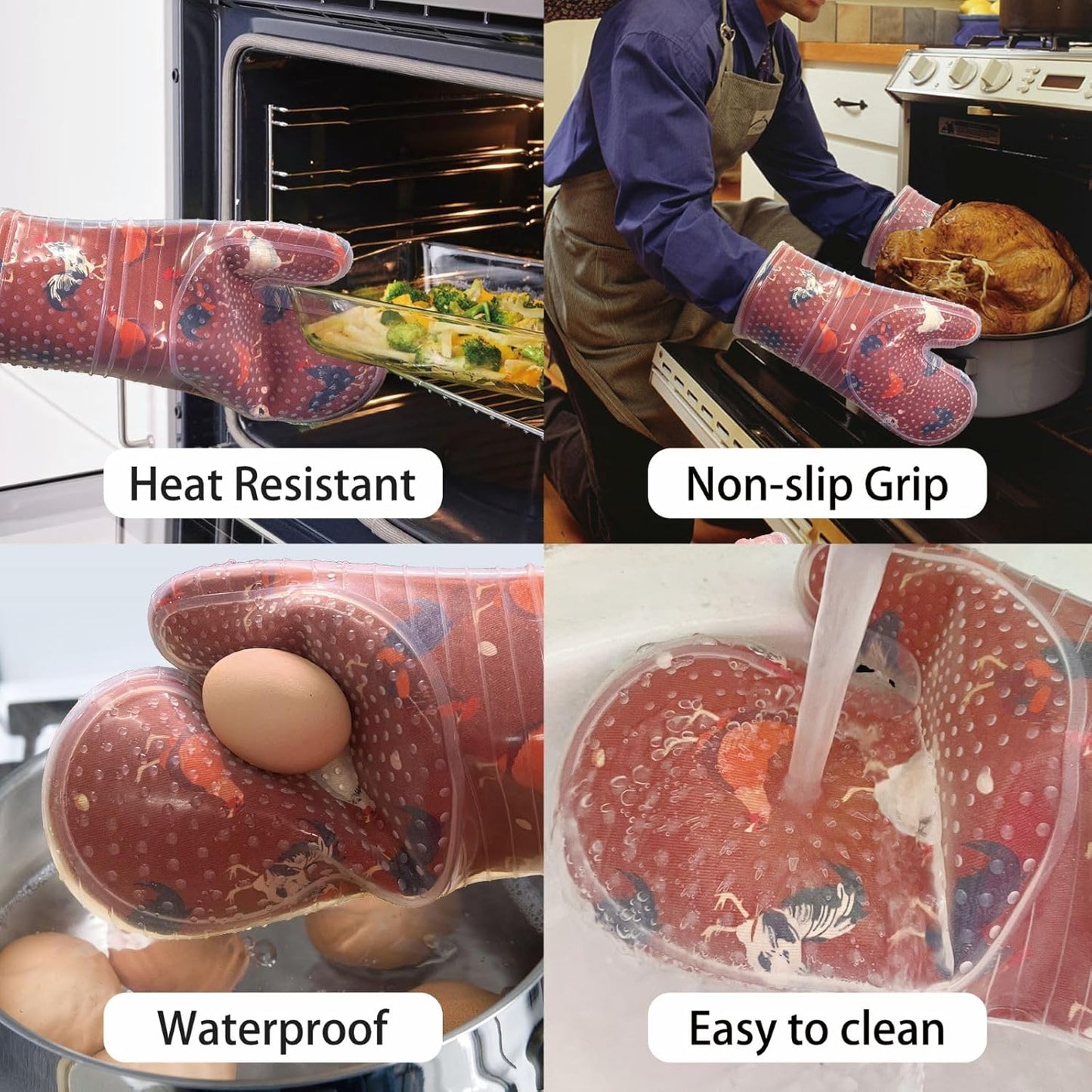 Heat Resistant

Non-slip Grip

Waterproof

Easy to clean