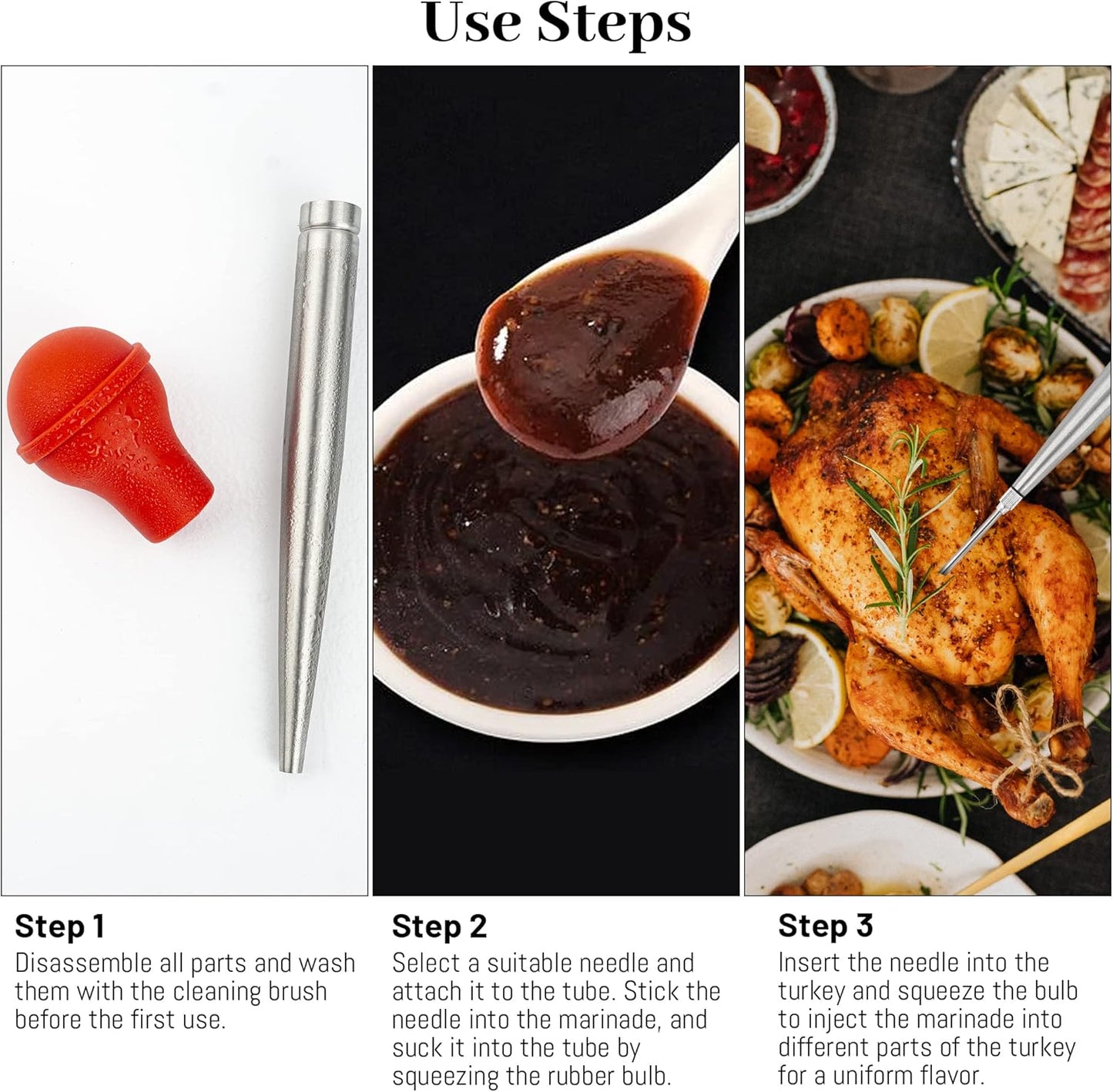 Use Steps

Step 1
Disassemble all parts and wash them with the cleaning brush before the first use.

Step 2
Select a suitable needle and attach it to the tube. Stick the needle into the marinade, and suck it into the tube by squeezing the rubber bulb.

Step 3
Insert the needle into the turkey and squeeze the bulb to inject the marinade into different parts of the turkey for a uniform flavor.