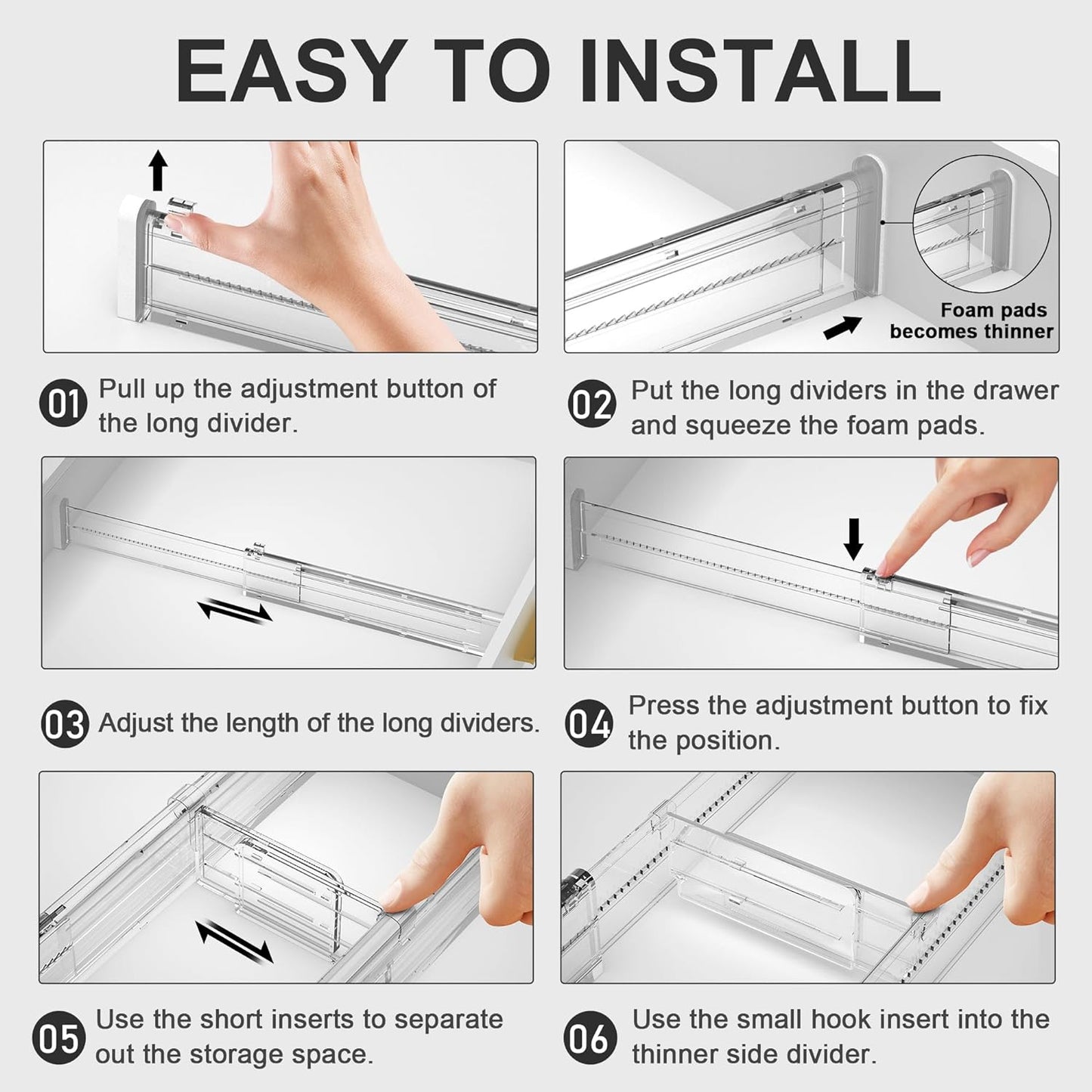 EASY TO INSTALL

Foam pads becomes thinner

01 Pull up the adjustment button of the long divider.

02 Put the long dividers in the drawer and squeeze the foam pads.

03 Adjust the length of the long dividers.

04 Press the adjustment button to fix the position.

05 Use the short inserts to separate out the storage space.

06 Use the small hook insert into the thinner side divider.