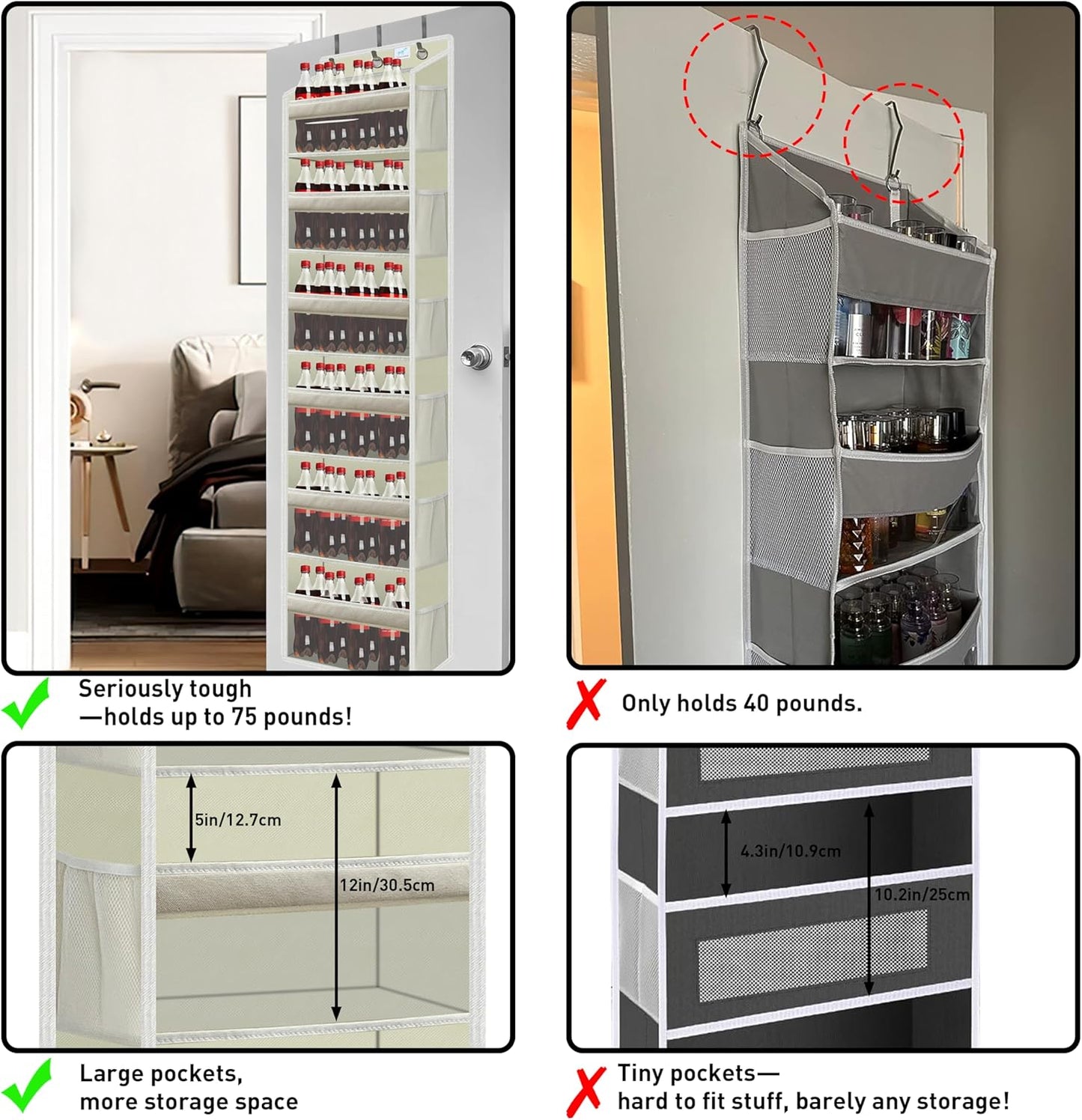 Seriously tough
—holds up to 75 pounds!

Only holds 40 pounds.

5in/12.7cm

12in/30.5cm

4.3in/10.9cm

10.2in/25cm

Large pockets,
more storage space

Tiny pockets—
hard to fit stuff, barely any storage!