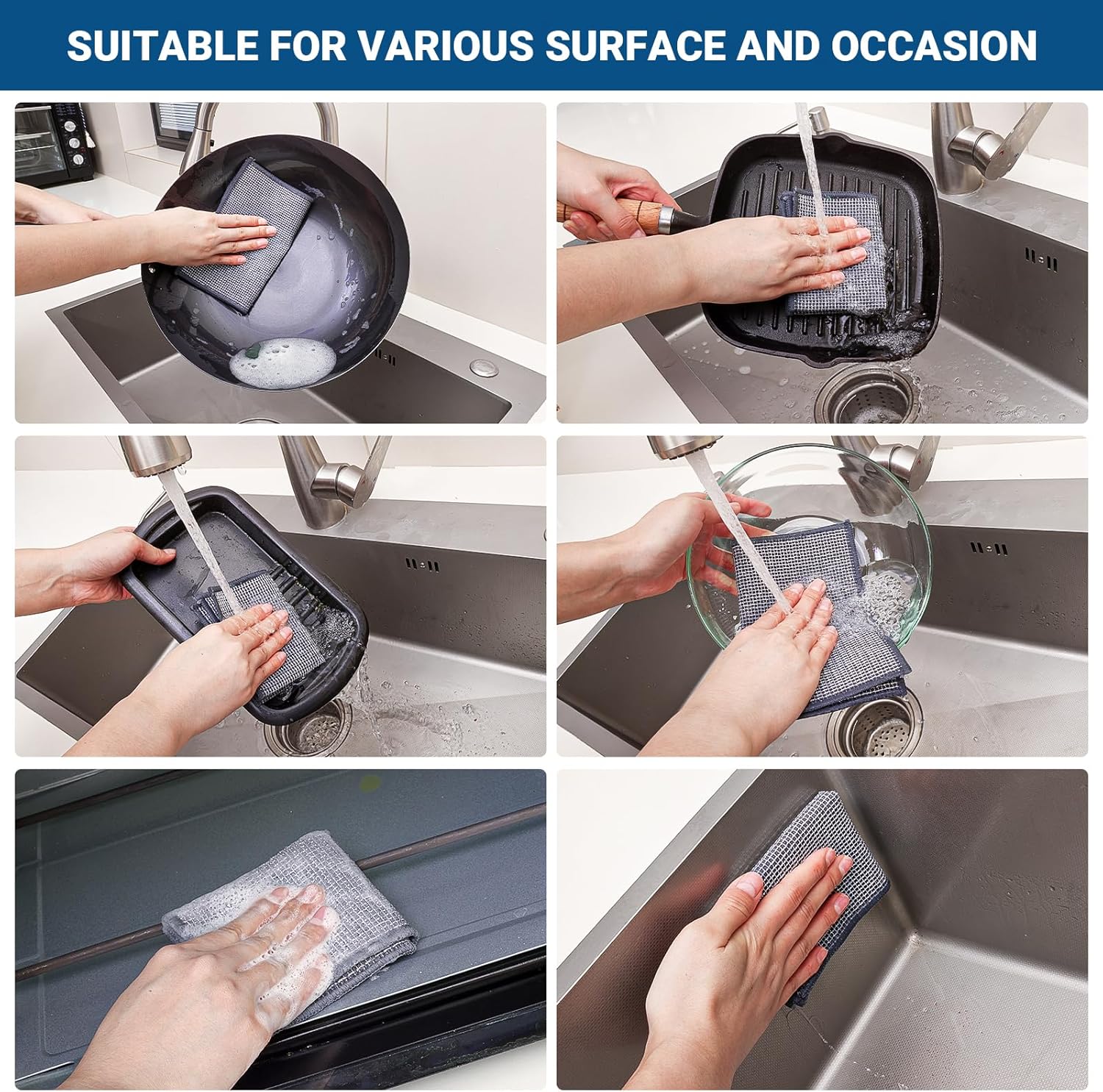 SUITABLE FOR VARIOUS SURFACE AND OCCASION