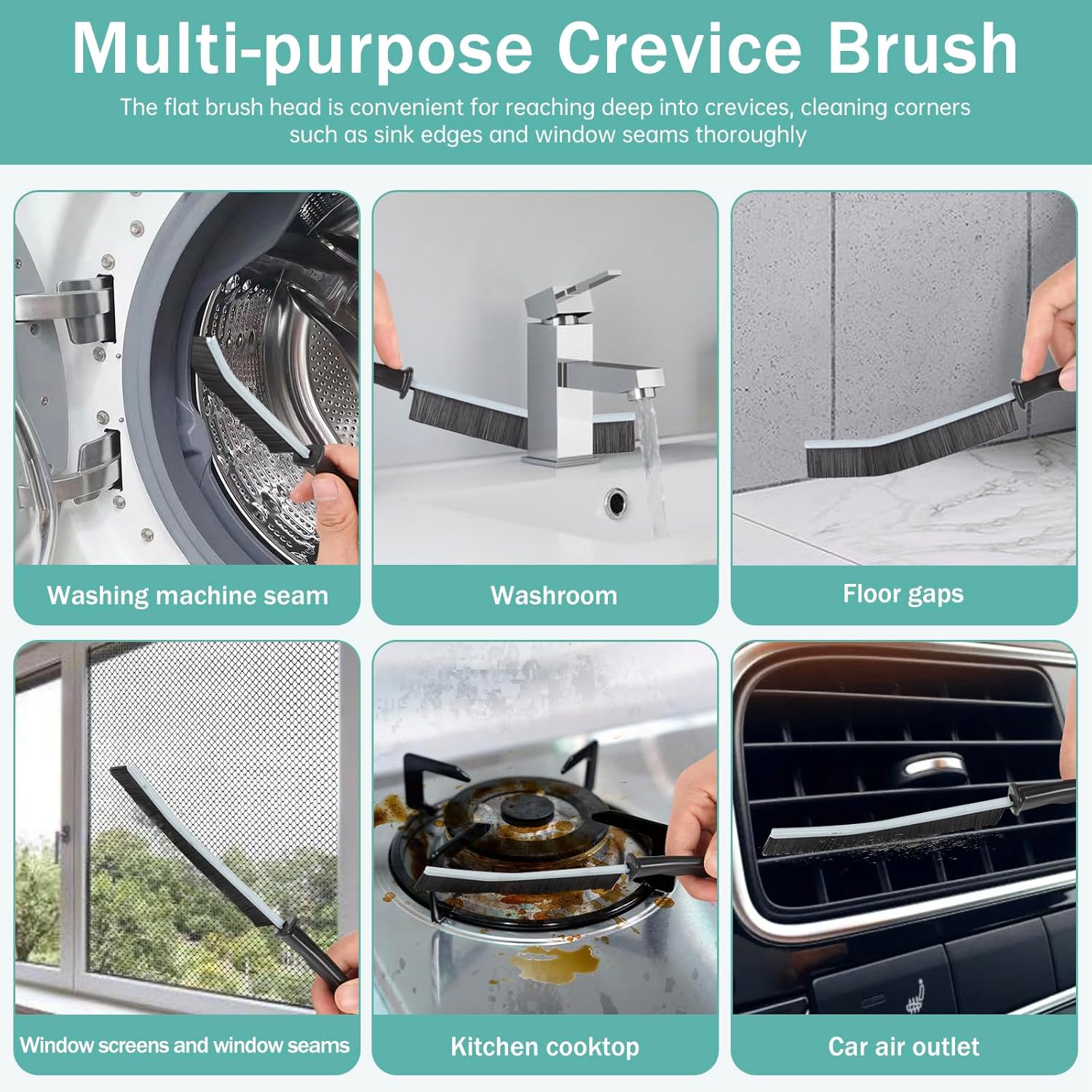 Multi-purpose Crevice Brush

The flat brush head is convenient for reaching deep into crevices, cleaning corners such as sink edges and window seams thoroughly

Washing machine seam

Washroom

Floor gaps

Window screens and window seams

Kitchen cooktop

Car air outlet