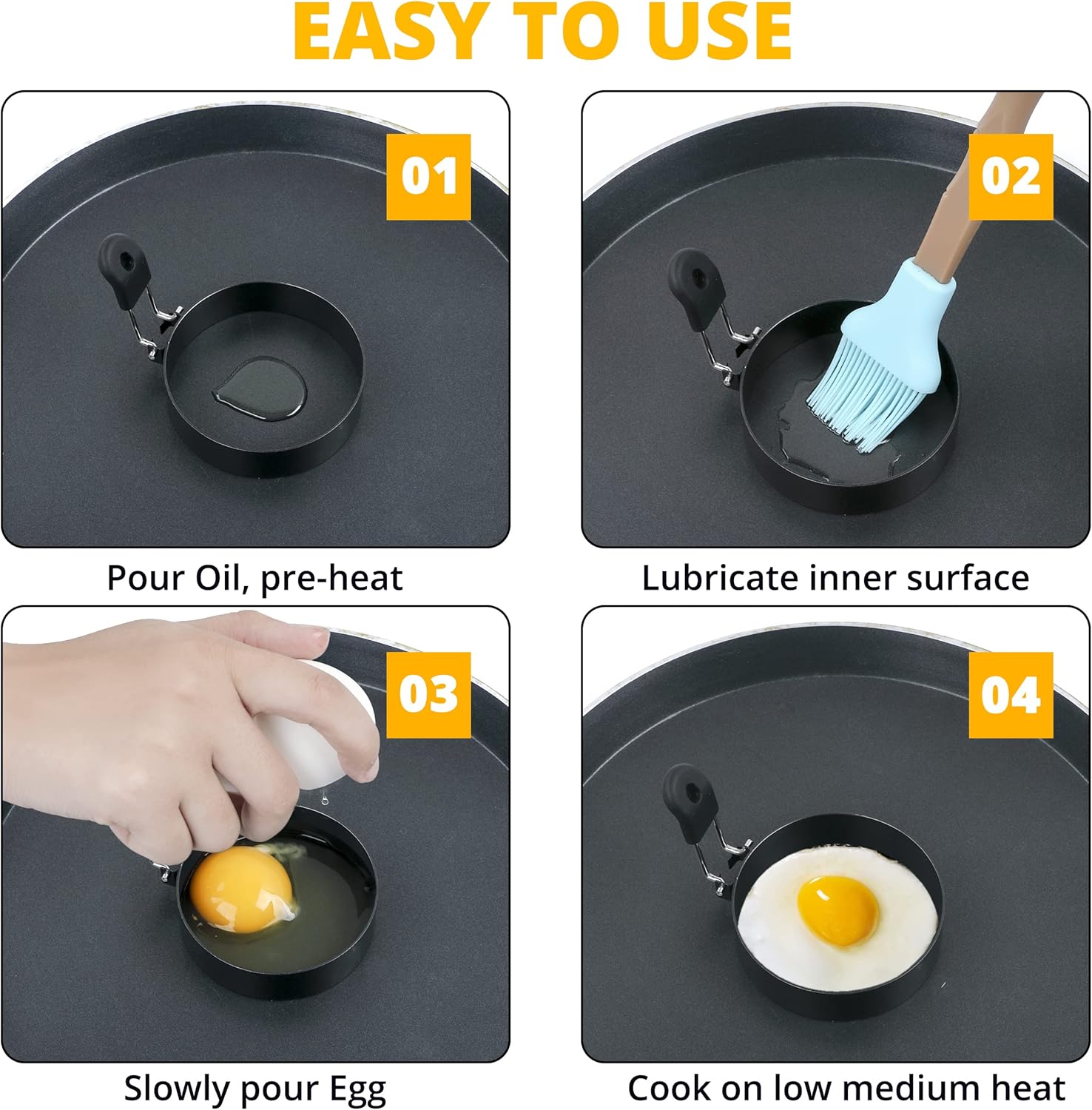 EASY TO USE

01

Pour Oil, pre-heat

02

Lubricate inner surface

03

Slowly pour Egg

04

Cook on low medium heat