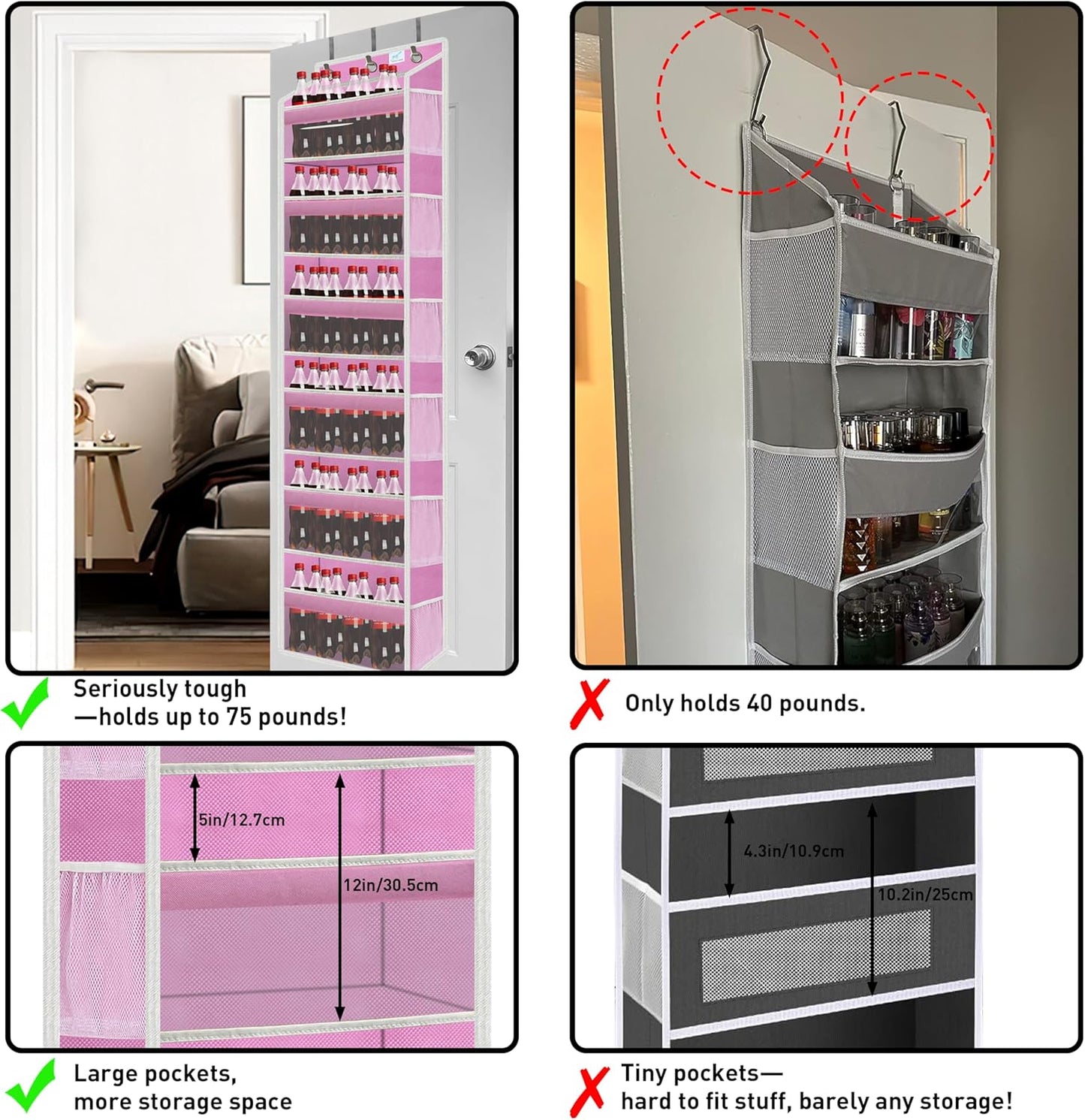 Seriously tough
—holds up to 75 pounds!

Only holds 40 pounds.

5in/12.7cm

12in/30.5cm

4.3in/10.9cm

10.2in/25cm

Large pockets,
more storage space

Tiny pockets—
hard to fit stuff, barely any storage!