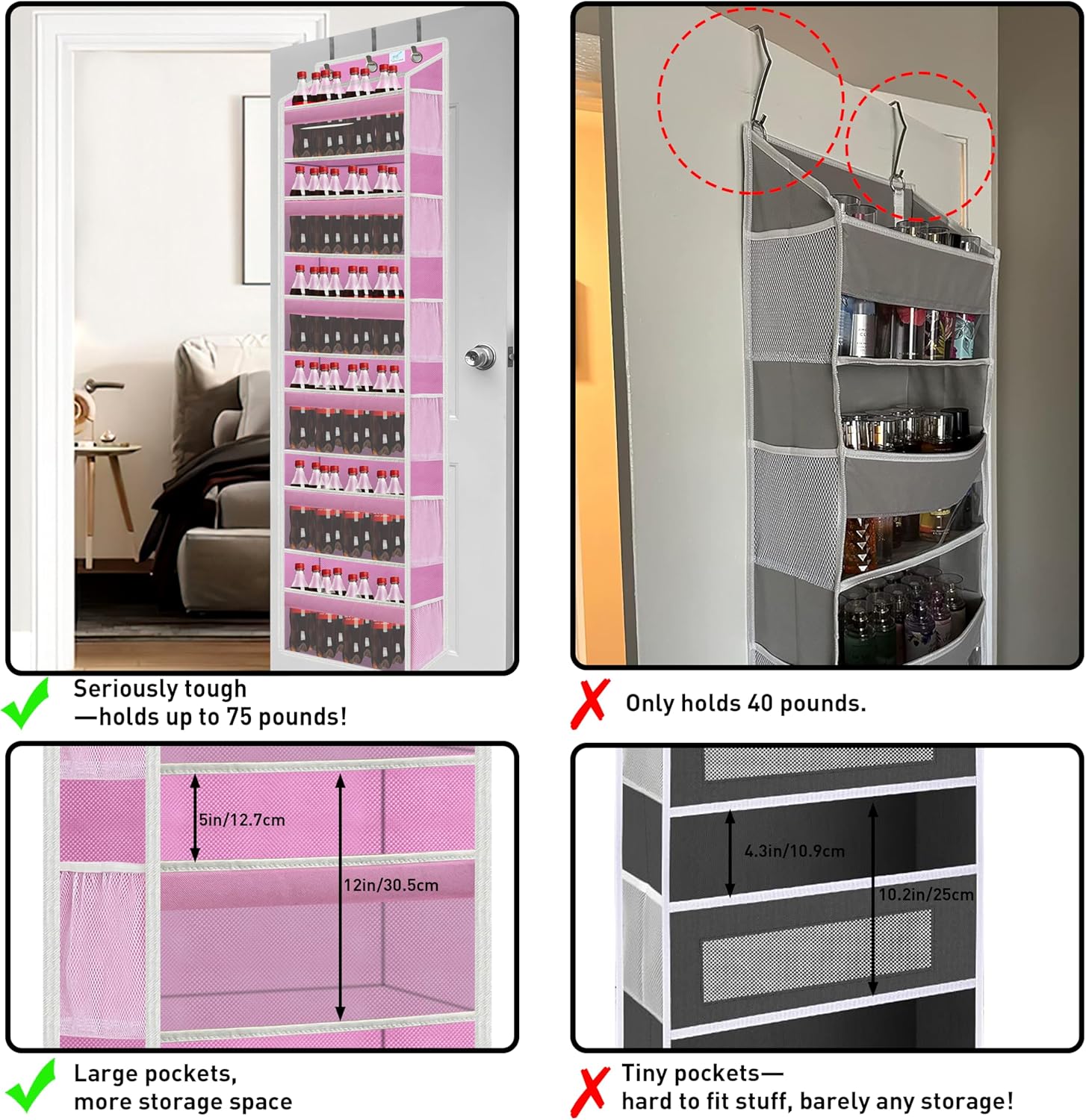 Seriously tough
—holds up to 75 pounds!

Only holds 40 pounds.

5in/12.7cm

12in/30.5cm

4.3in/10.9cm

10.2in/25cm

Large pockets,
more storage space

Tiny pockets—
hard to fit stuff, barely any storage!